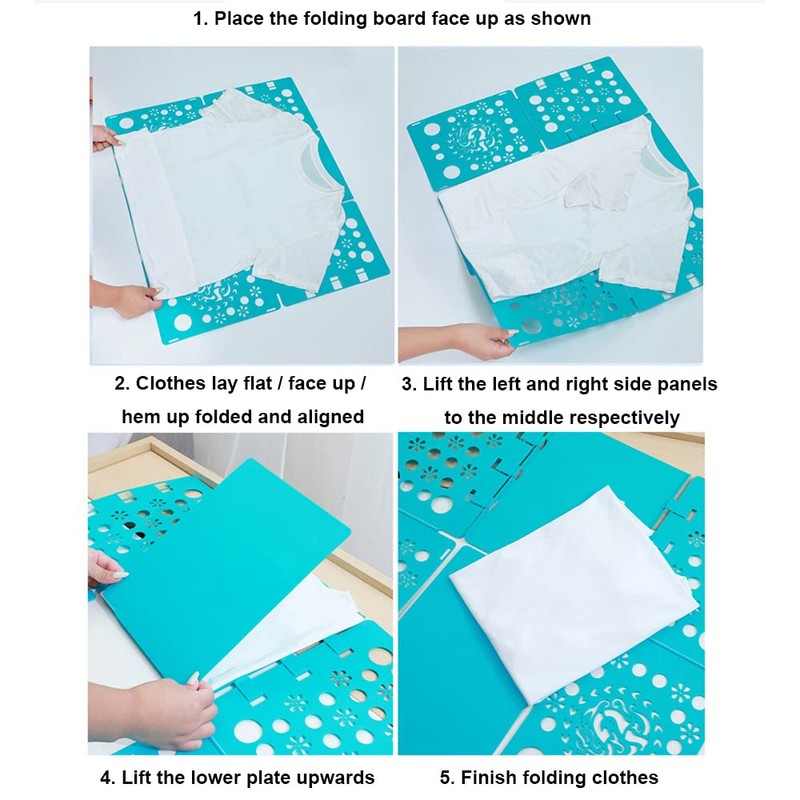 1. Place the folding board face up as shown

2. Clothes lay flat / face up / hem up folded and aligned

3. Lift the left and right side panels to the middle respectively

4. Lift the lower plate upwards

5. Finish folding clothes