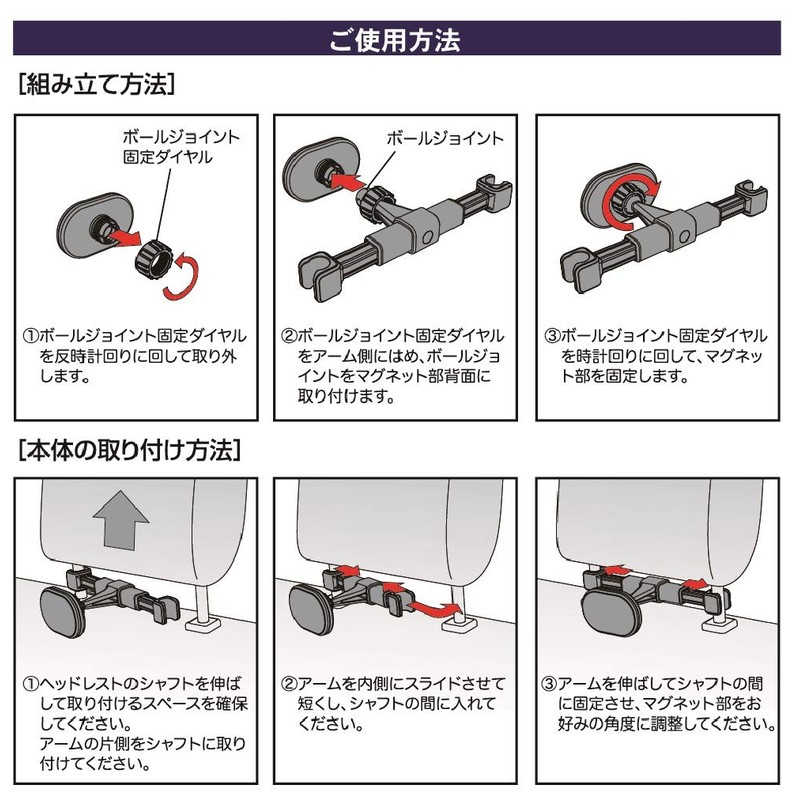 ご使用方法

[組み立て方法]

ボールジョイント固定ダイヤル

①ボールジョイント固定ダイヤルを反時計回りに回して取り外します。

ボールジョイント

②ボールジョイント固定ダイヤルをアーム側にはめ、ボールジョイントをマグネット部背面に取り付けます。

③ボールジョイント固定ダイヤルを時計回りに回して、マグネット部を固定します。

[本体の取り付け方法]

①ヘッドレストのシャフトを伸ばして取り付けるスペースを確保してください。
アームの片側をシャフトに取り付けてください。

②アームを内側にスライドさせて短くし、シャフトの間に入れてください。

③アームを伸ばしてシャフトの間に固定させ、マグネット部をお好みの角度に調整してください。