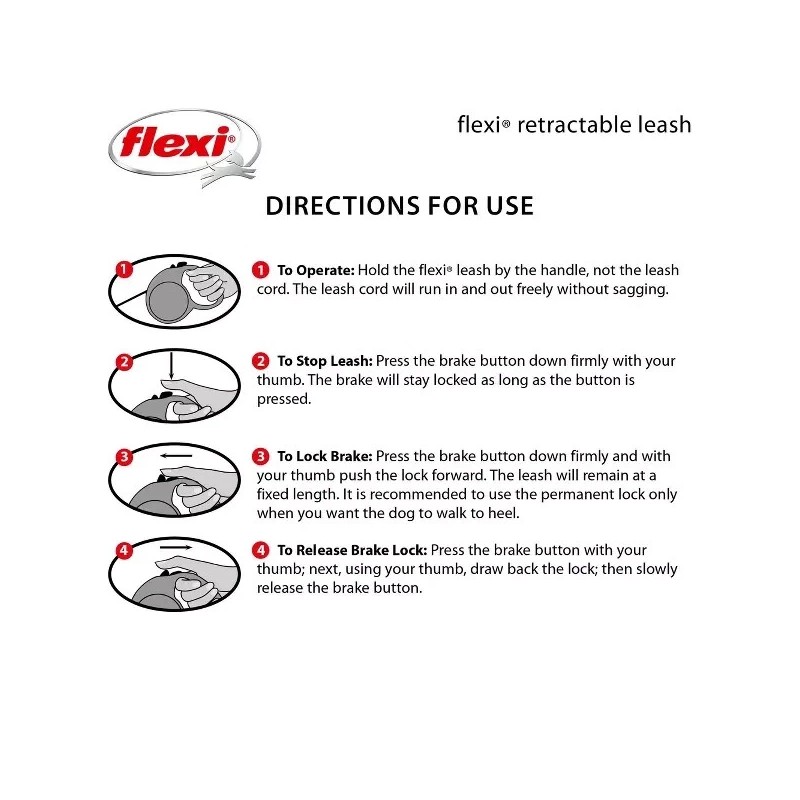 flexi®

flexi® retractable leash

DIRECTIONS FOR USE

1

1 To Operate: Hold the flexi® leash by the handle, not the leash cord. The leash cord will run in and out freely without sagging.

2

2 To Stop Leash: Press the brake button down firmly with your thumb. The brake will stay locked as long as the button is pressed.

3

3 To Lock Brake: Press the brake button down firmly and with your thumb push the lock forward. The leash will remain at a fixed length. It is recommended to use the permanent lock only when you want the dog to walk to heel.

4

4 To Release Brake Lock: Press the brake button with your thumb; next, using your thumb, draw back the lock; then slowly release the brake button.