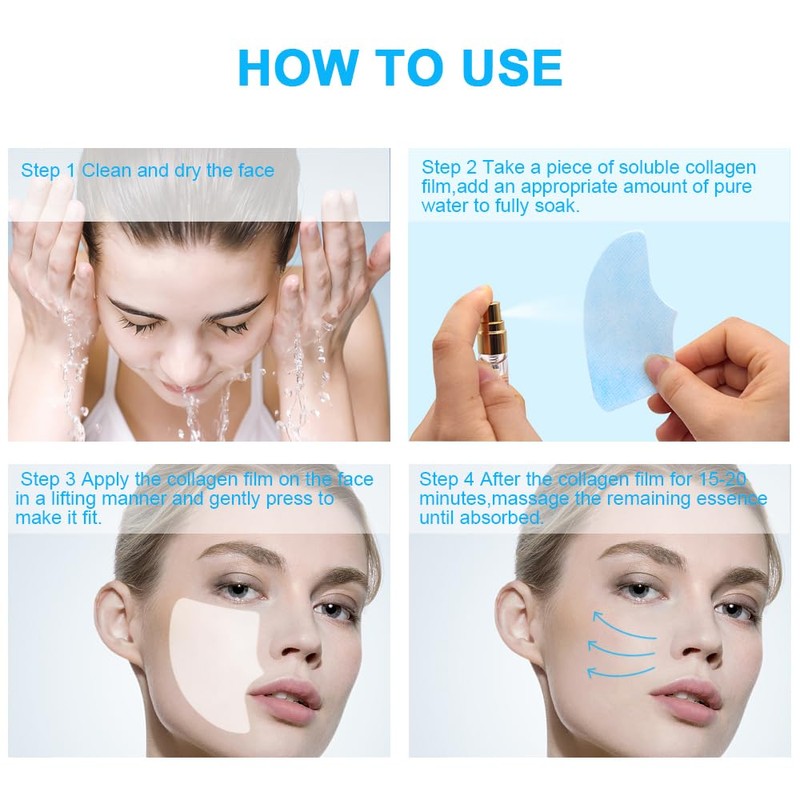 HOW TO USE

Step 1 Clean and dry the face

Step 2 Take a piece of soluble collagen film,add an appropriate amount of pure water to fully soak.

Step 3 Apply the collagen film on the face in a lifting manner and gently press to make it fit.

Step 4 After the collagen film for 15-20 minutes,massage the remaining essence until absorbed.