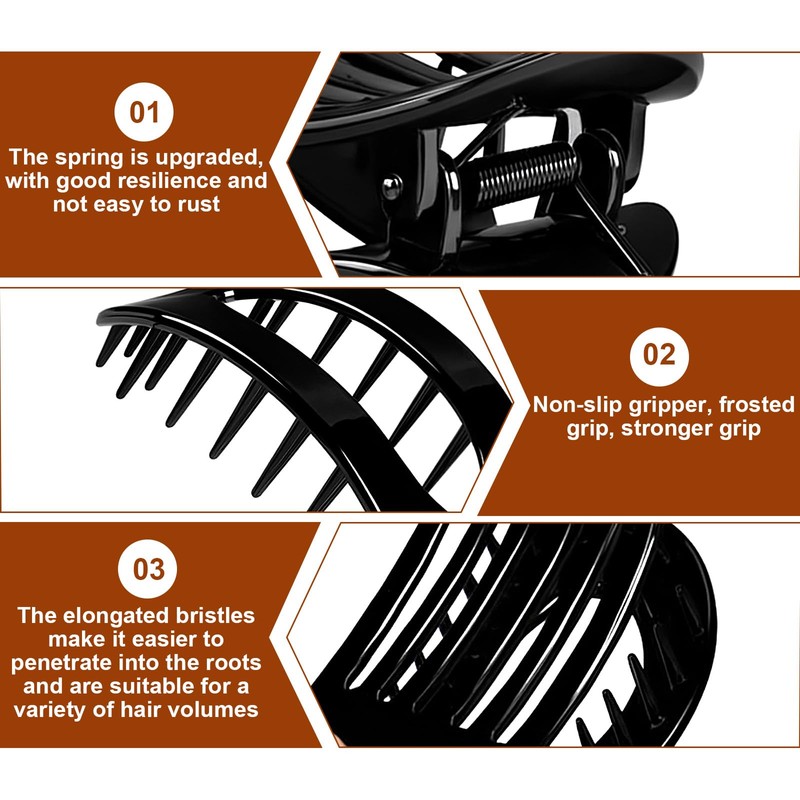 01

The spring is upgraded, with good resilience and not easy to rust

02

Non-slip gripper, frosted grip, stronger grip

03

The elongated bristles make it easier to penetrate into the roots and are suitable for a variety of hair volumes