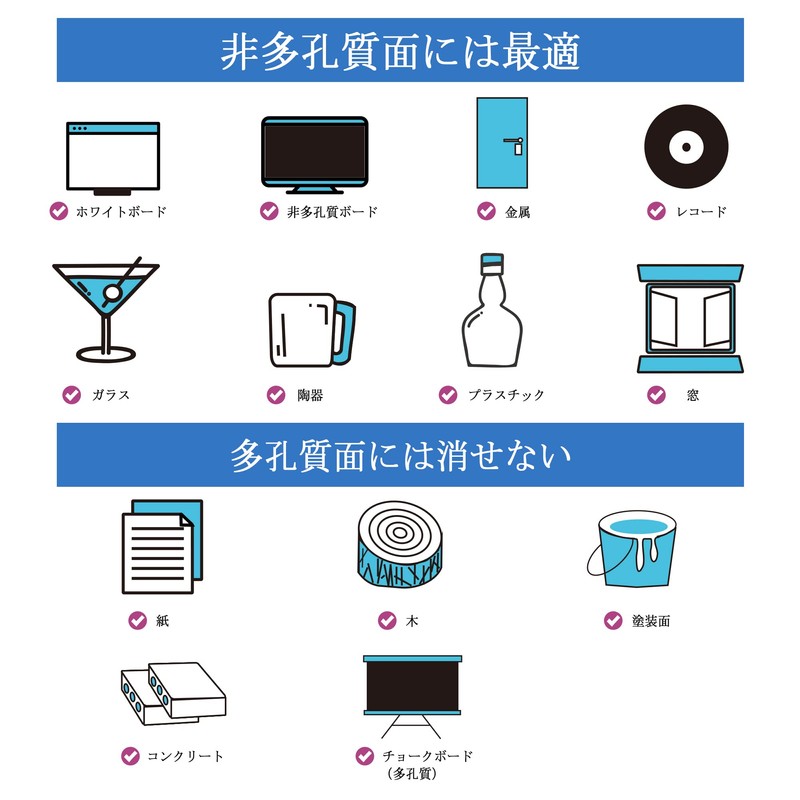 非多孔質面には最適

ホワイトボード

非多孔質ボード

金属

レコード

ガラス

陶器

プラスチック

窓

多孔質面には消せない

紙

木

塗装面

コンクリート

チョークボード
(多孔質)