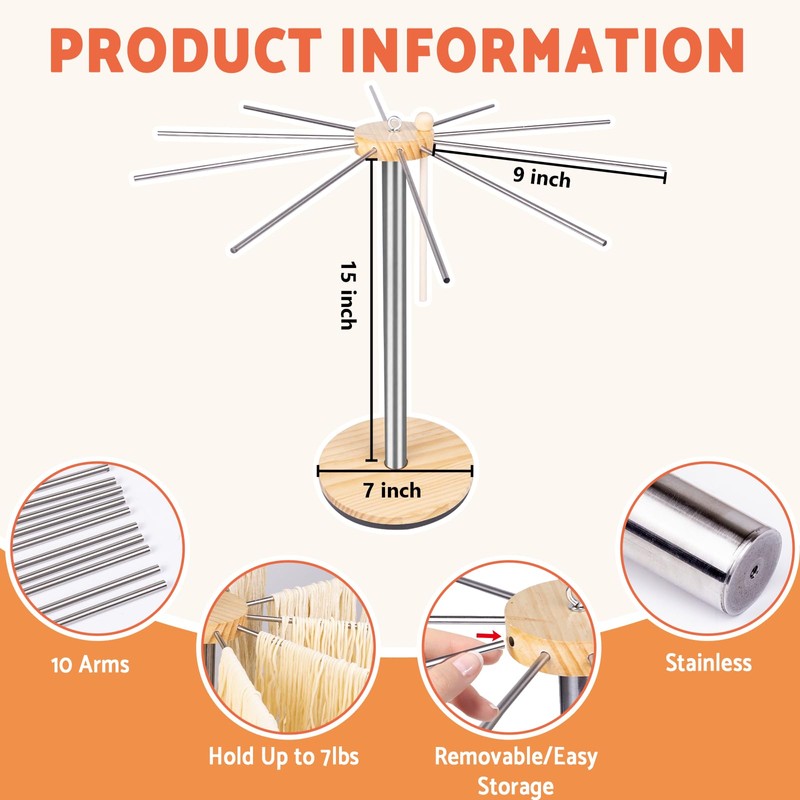 PRODUCT INFORMATION

9 inch

15 inch

7 inch

10 Arms

Hold Up to 7lbs

Removable/Easy Storage

Stainless