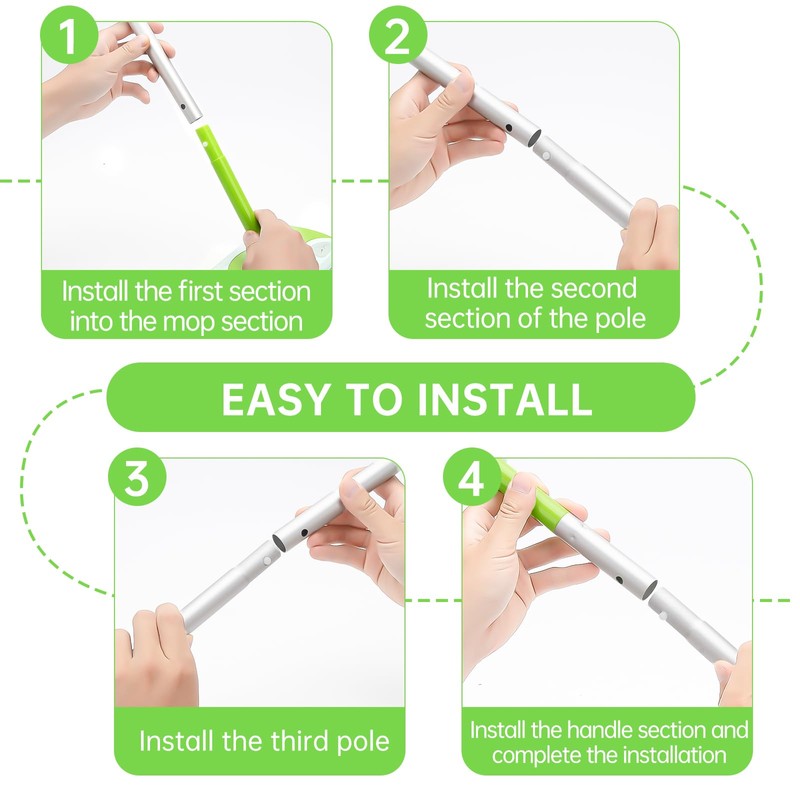 1

Install the first section into the mop section

2

Install the second section of the pole

EASY TO INSTALL

3

Install the third pole

4

Install the handle section and complete the installation