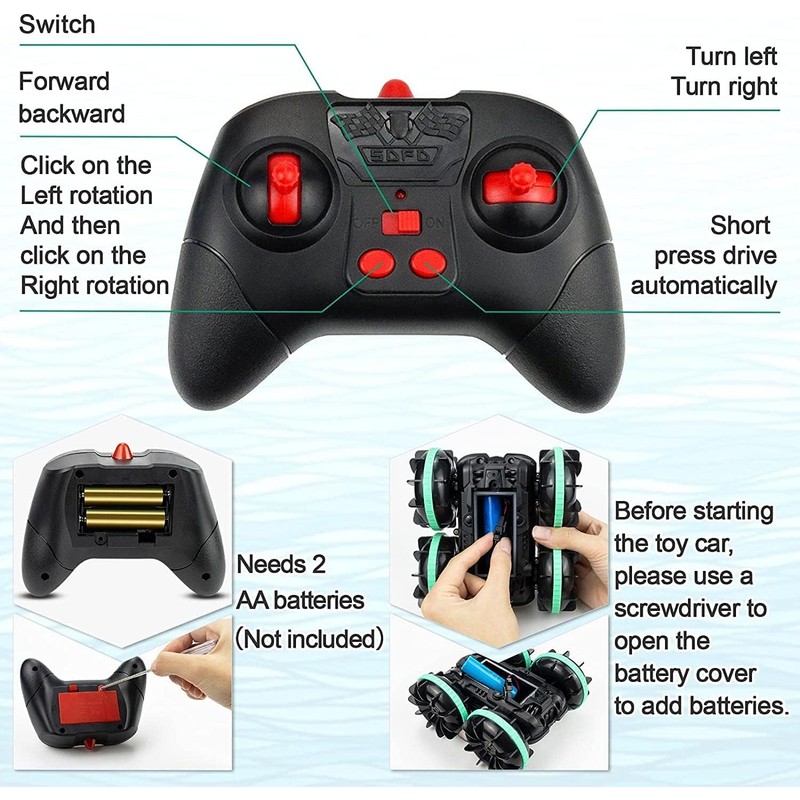 Switch

Forward
backward

Click on the
Left rotation
And then
click on the
Right rotation

Turn left
Turn right

Short
press drive
automatically

SDFD

OFF ON

Needs 2
AA batteries
(Not included)

Before starting the toy car, please use a screwdriver to open the battery cover to add batteries.