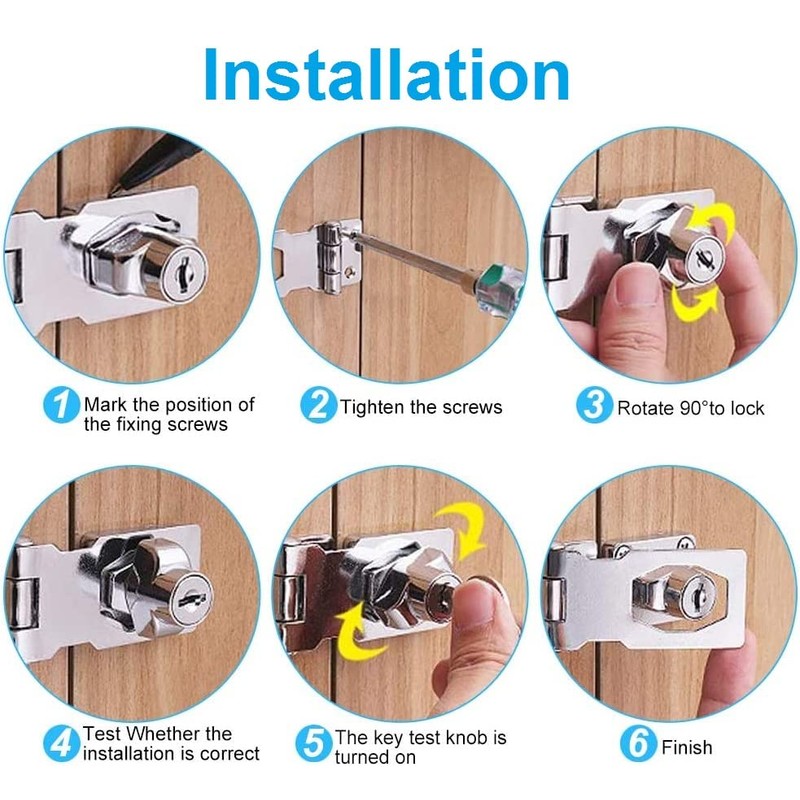 Installation

1 Mark the position of the fixing screws

2 Tighten the screws

3 Rotate 90°to lock

4 Test Whether the installation is correct

5 The key test knob is turned on

6 Finish