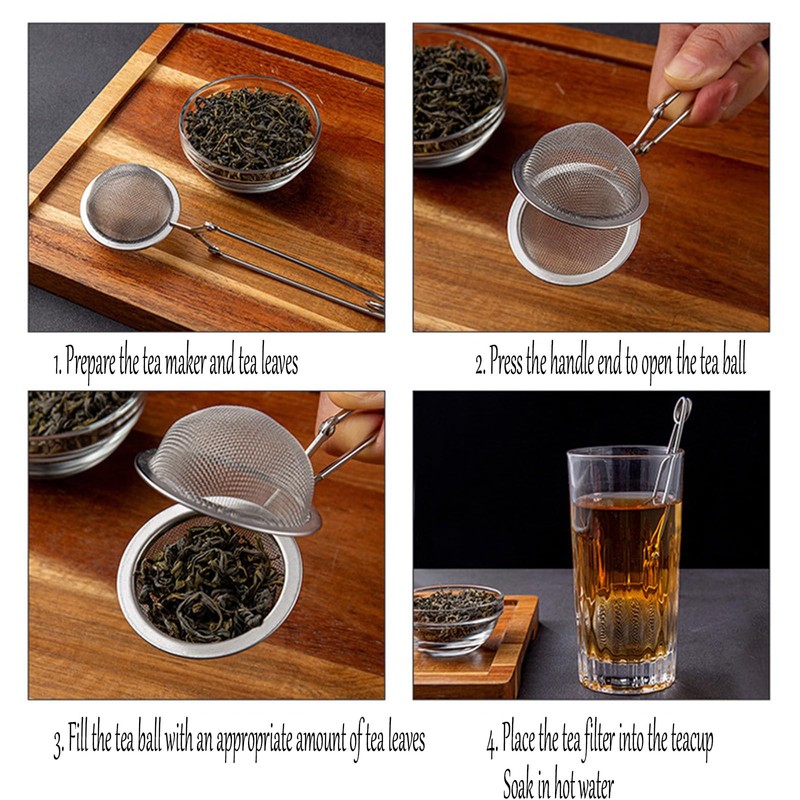 1. Prepare the tea maker and tea leaves

2. Press the handle end to open the tea ball

3. Fill the tea ball with an appropriate amount of tea leaves

4. Place the tea filter into the teacup
Soak in hot water