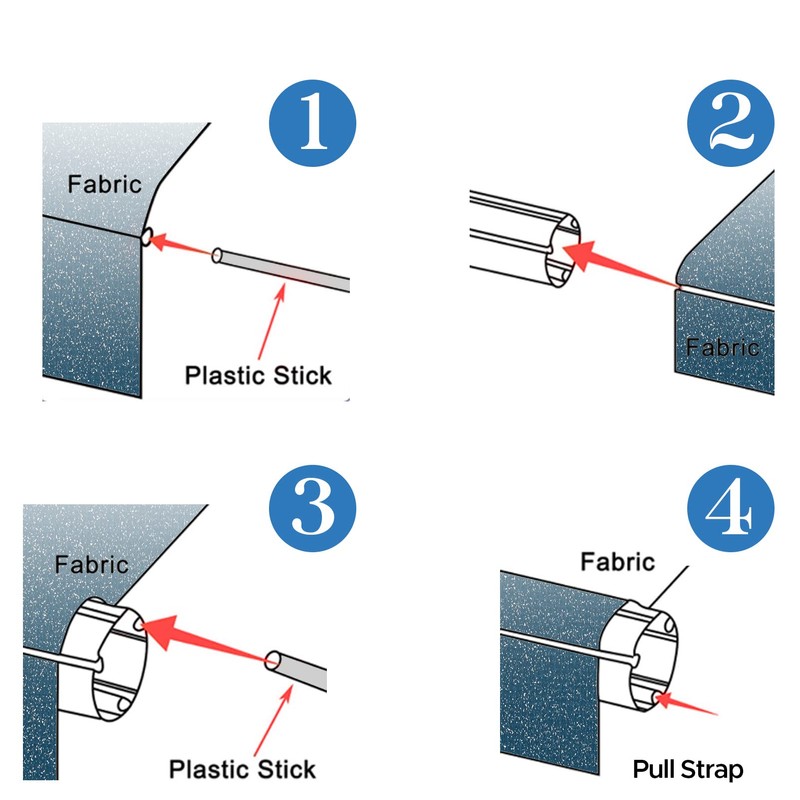 1

Fabric

Plastic Stick

2

Fabric

3

Fabric

Plastic Stick

4

Fabric

Pull Strap