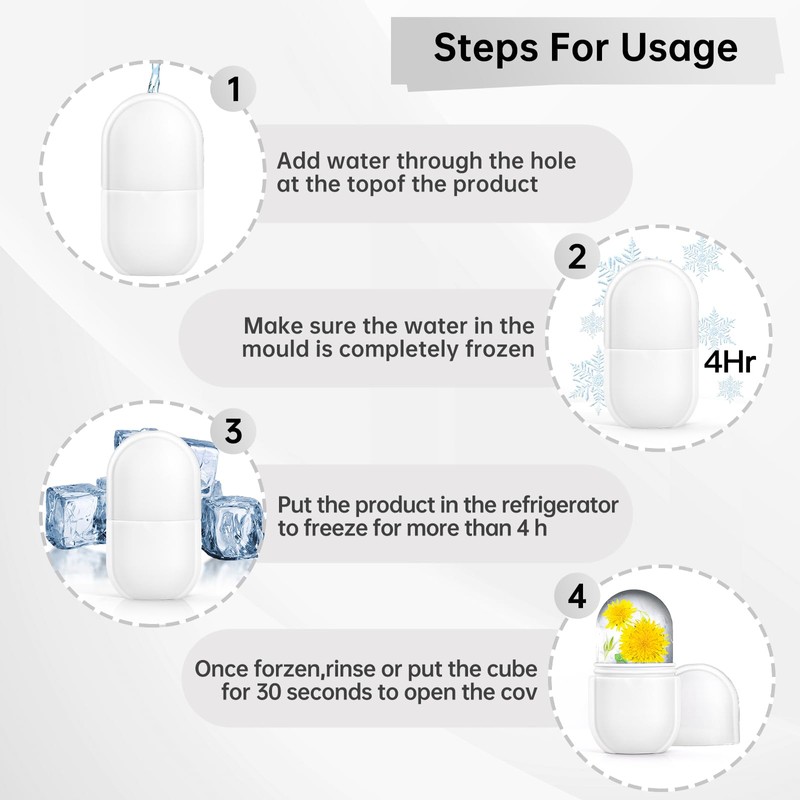 Steps For Usage

1

Add water through the hole at the topof the product

2

Make sure the water in the mould is completely frozen

4Hr

3

Put the product in the refrigerator to freeze for more than 4 h

4

Once forzen,rinse or put the cube for 30 seconds to open the cov