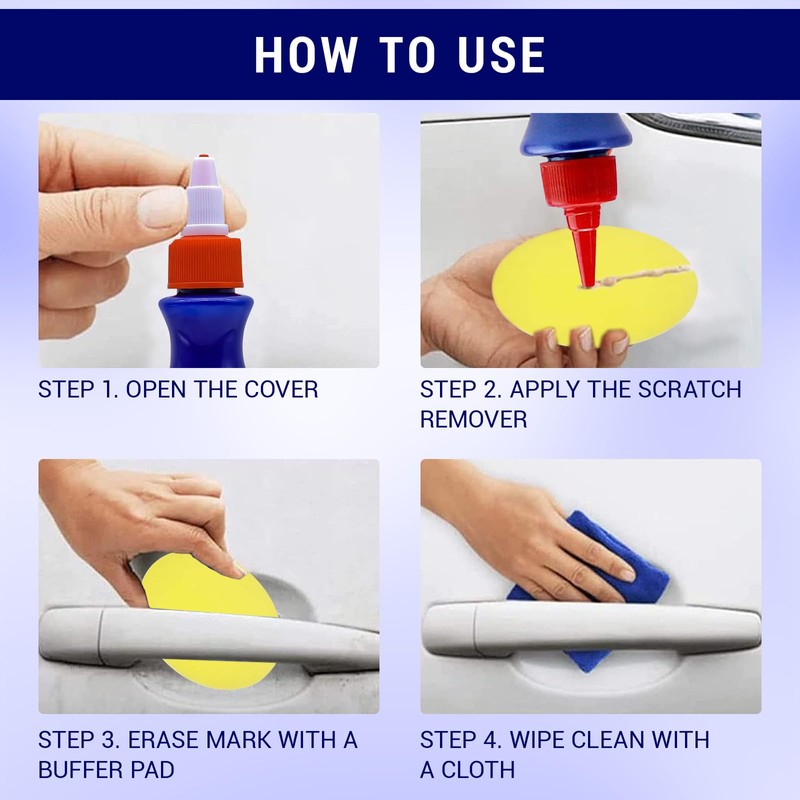 HOW TO USE

STEP 1. OPEN THE COVER

STEP 2. APPLY THE SCRATCH REMOVER

STEP 3. ERASE MARK WITH A BUFFER PAD

STEP 4. WIPE CLEAN WITH A CLOTH