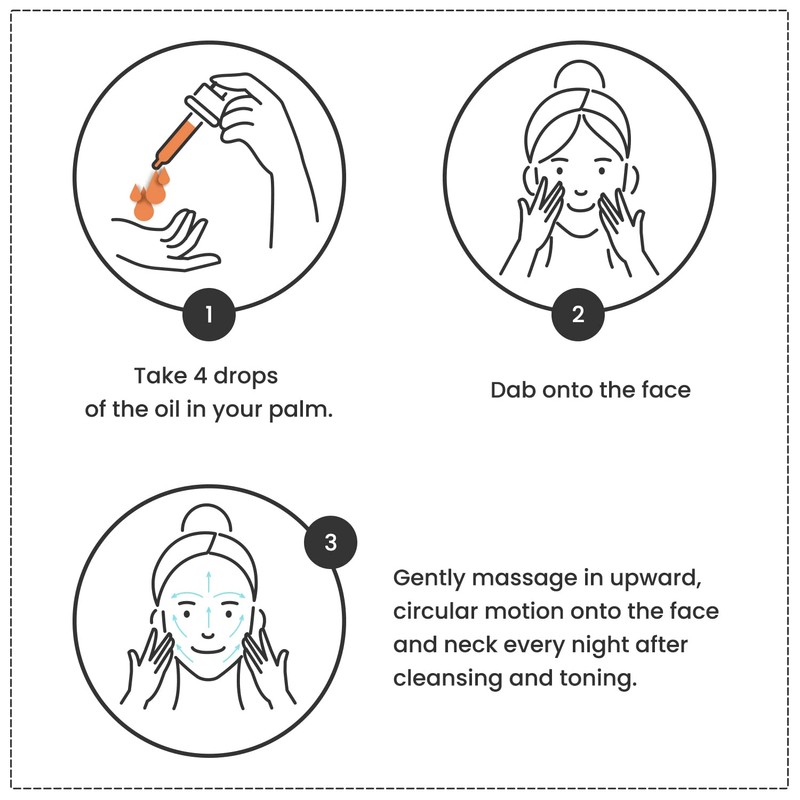 1

Take 4 drops of the oil in your palm.

2

Dab onto the face

3

Gently massage in upward, circular motion onto the face and neck every night after cleansing and toning.