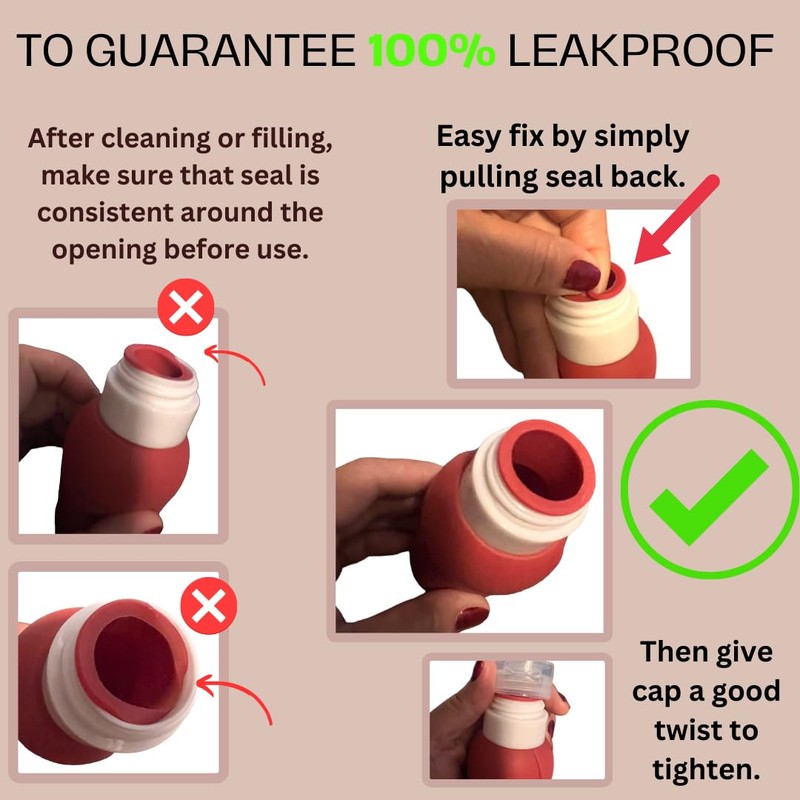 TO GUARANTEE 100% LEAKPROOF

After cleaning or filling, make sure that seal is consistent around the opening before use.

Easy fix by simply pulling seal back.

Then give cap a good twist to tighten.