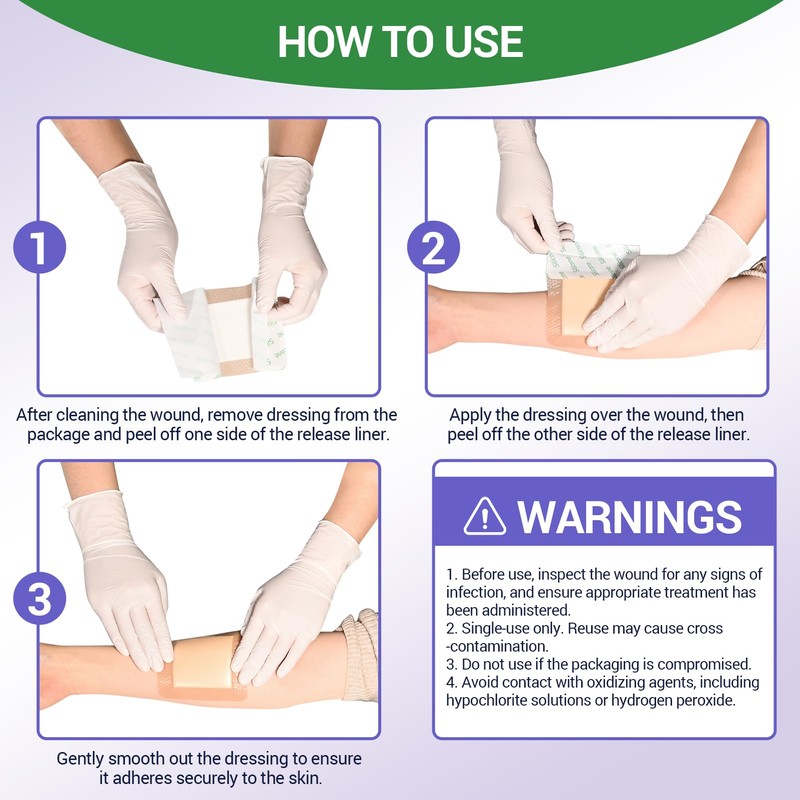 HOW TO USE

1

After cleaning the wound, remove dressing from the package and peel off one side of the release liner.

2

Apply the dressing over the wound, then peel off the other side of the release liner.

3

Gently smooth out the dressing to ensure it adheres securely to the skin.

WARNINGS

1. Before use, inspect the wound for any signs of infection, and ensure appropriate treatment has been administered.
2. Single-use only. Reuse may cause cross -contamination.
3. Do not use if the packaging is compromised.
4. Avoid contact with oxidizing agents, including hypochlorite solutions or hydrogen peroxide.