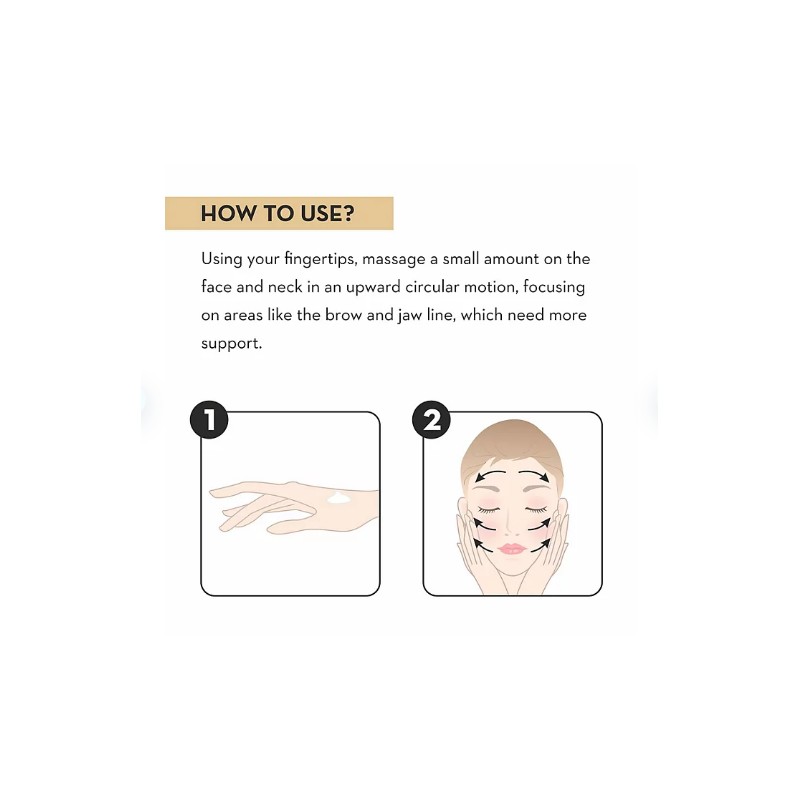 HOW TO USE?

Using your fingertips, massage a small amount on the face and neck in an upward circular motion, focusing on areas like the brow and jaw line, which need more support.

1

2