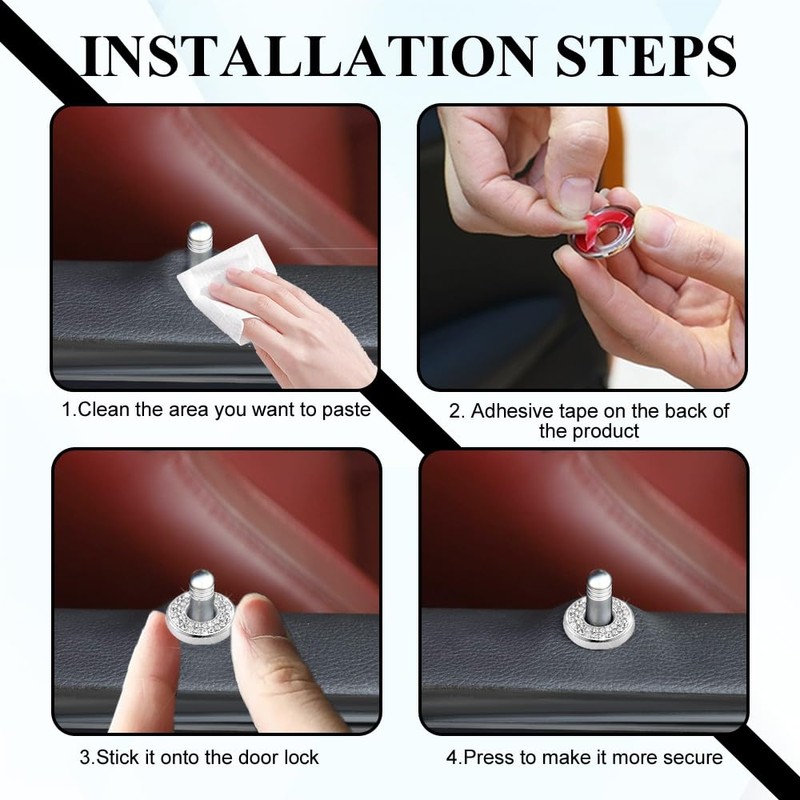 INSTALLATION STEPS

1.Clean the area you want to paste

2. Adhesive tape on the back of the product

3.Stick it onto the door lock

4.Press to make it more secure