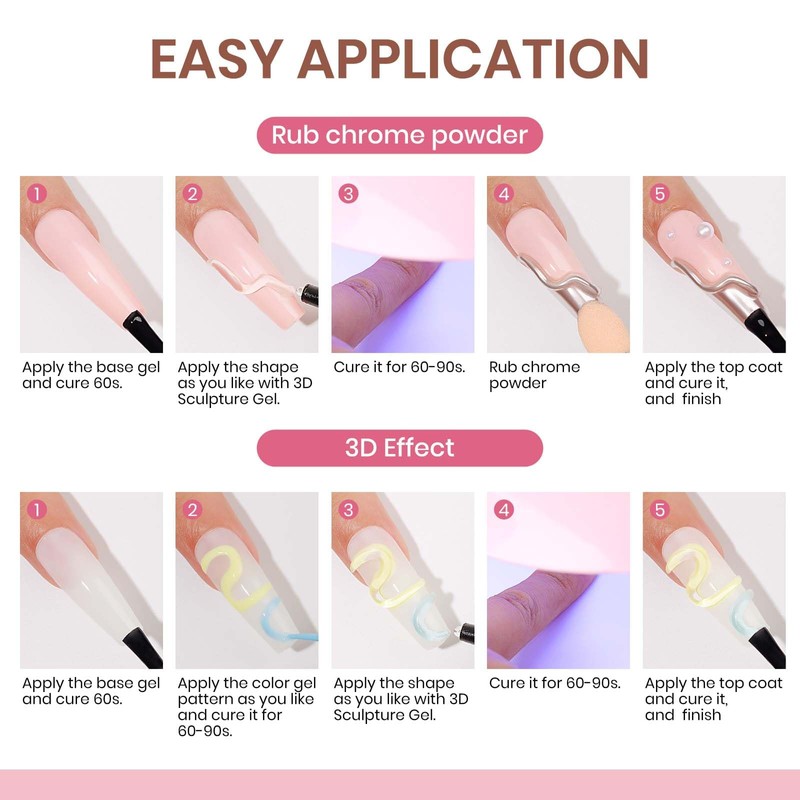 EASY APPLICATION

Rub chrome powder

1
Apply the base gel and cure 60s.

2
Apply the shape as you like with 3D Sculpture Gel.

3
Cure it for 60-90s.

4
Rub chrome powder

5
Apply the top coat and cure it, and finish

3D Effect

1
Apply the base gel and cure 60s.

2
Apply the color gel pattern as you like and cure it for 60-90s.

3
Apply the shape as you like with 3D Sculpture Gel.

4
Cure it for 60-90s.

5
Apply the top coat and cure it, and finish