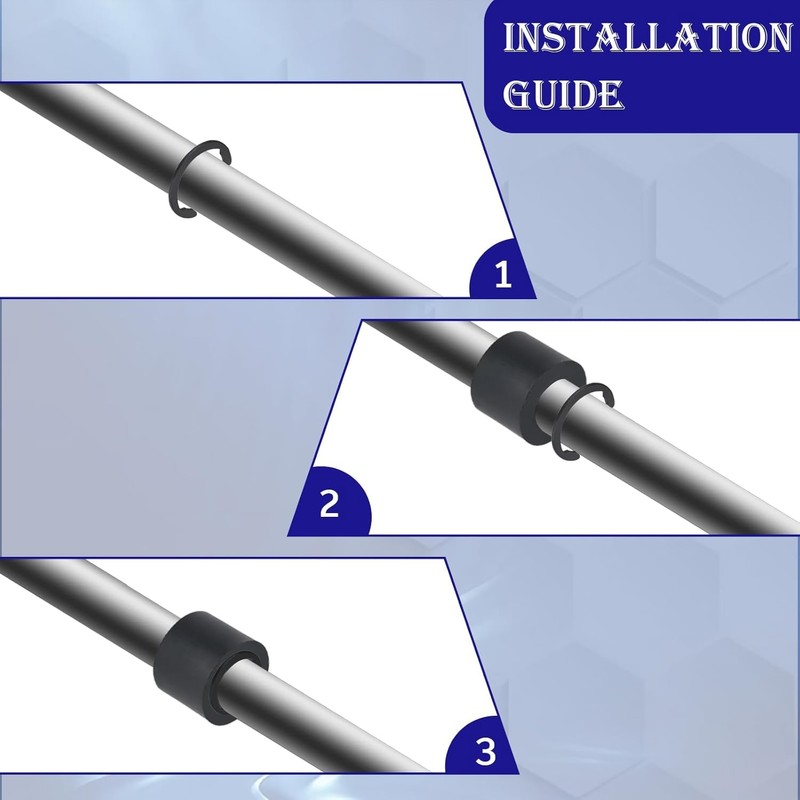 INSTALLATION GUIDE

1

2

3