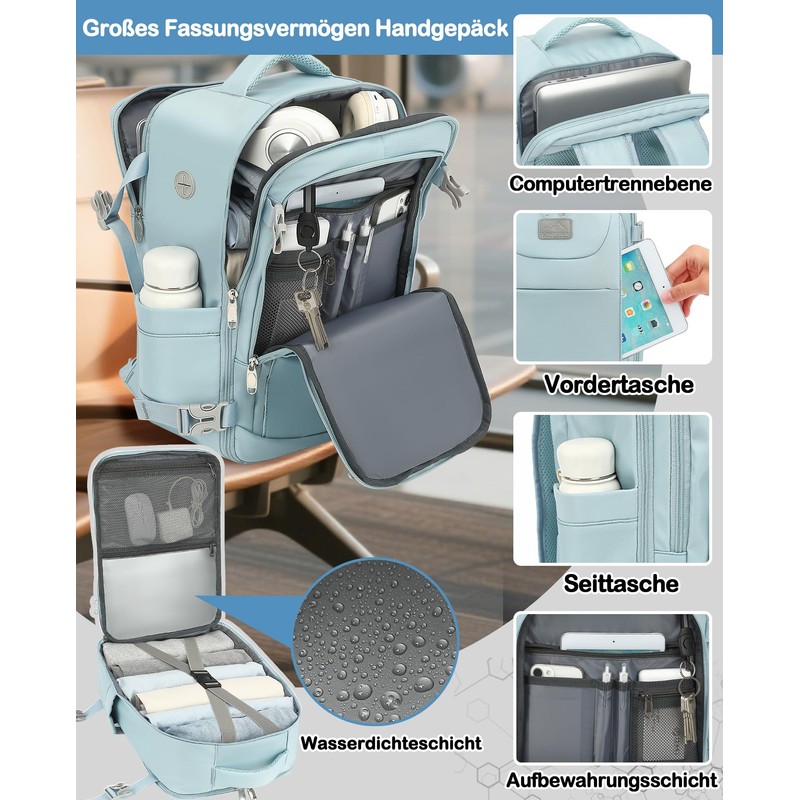 Großes Fassungsvermögen Handgepäck

Computertrennebene

Vordertasche

Seittasche

Wasserdichteschicht

Aufbewahrungsschicht