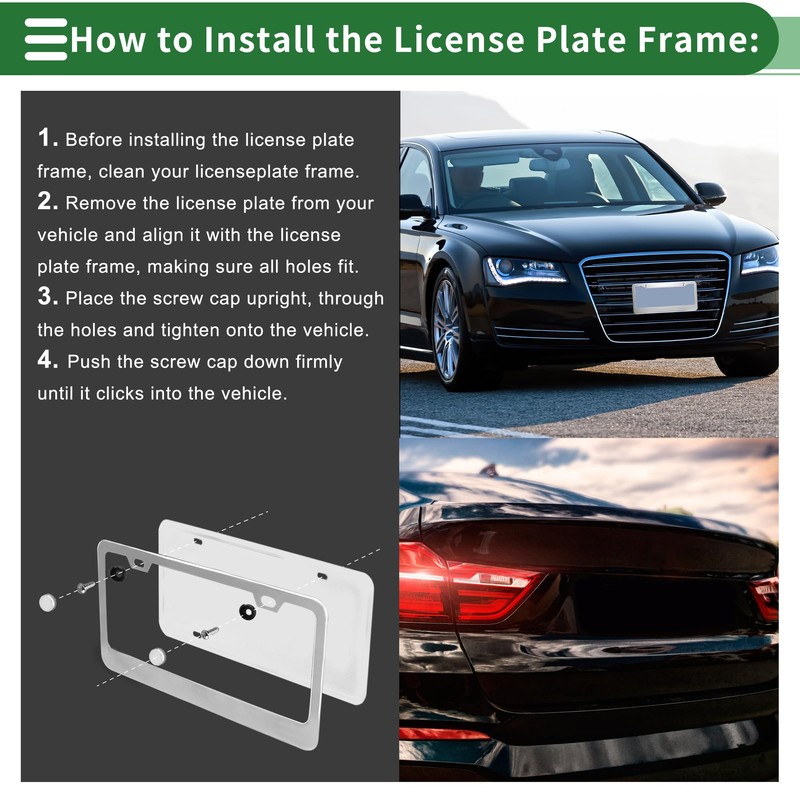 How to Install the License Plate Frame:

1. Before installing the license plate frame, clean your licenseplate frame.
2. Remove the license plate from your vehicle and align it with the license plate frame, making sure all holes fit.
3. Place the screw cap upright, through the holes and tighten onto the vehicle.
4. Push the screw cap down firmly until it clicks into the vehicle.