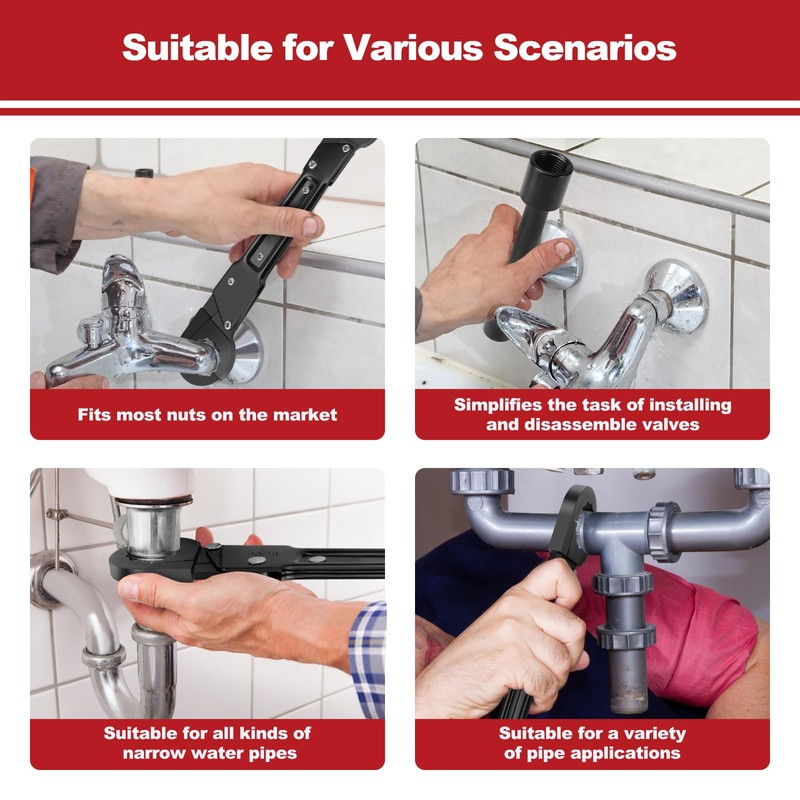 Suitable for Various Scenarios

Fits most nuts on the market

Simplifies the task of installing and disassemble valves

Suitable for all kinds of narrow water pipes

Suitable for a variety of pipe applications