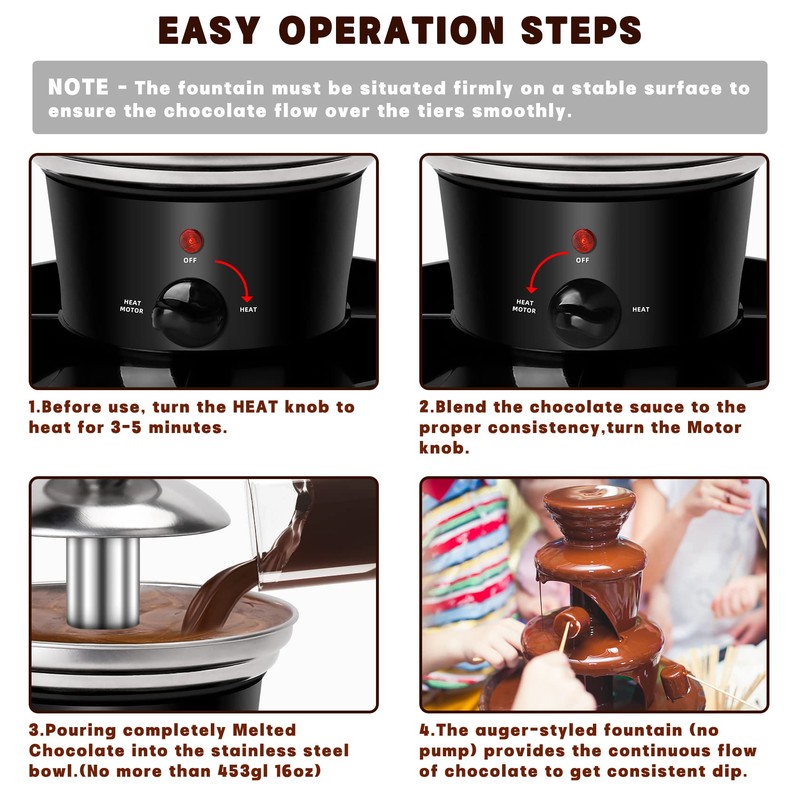 EASY OPERATION STEPS

NOTE - The fountain must be situated firmly on a stable surface to ensure the chocolate flow over the tiers smoothly.

OFF
HEAT MOTOR
HEAT

1.Before use, turn the HEAT knob to heat for 3-5 minutes.

OFF
HEAT MOTOR
HEAT

2.Blend the chocolate sauce to the proper consistency,turn the Motor knob.

3.Pouring completely Melted Chocolate into the stainless steel bowl.(No more than 453gl 16oz)

4.The auger-styled fountain (no pump) provides the continuous flow of chocolate to get consistent dip.