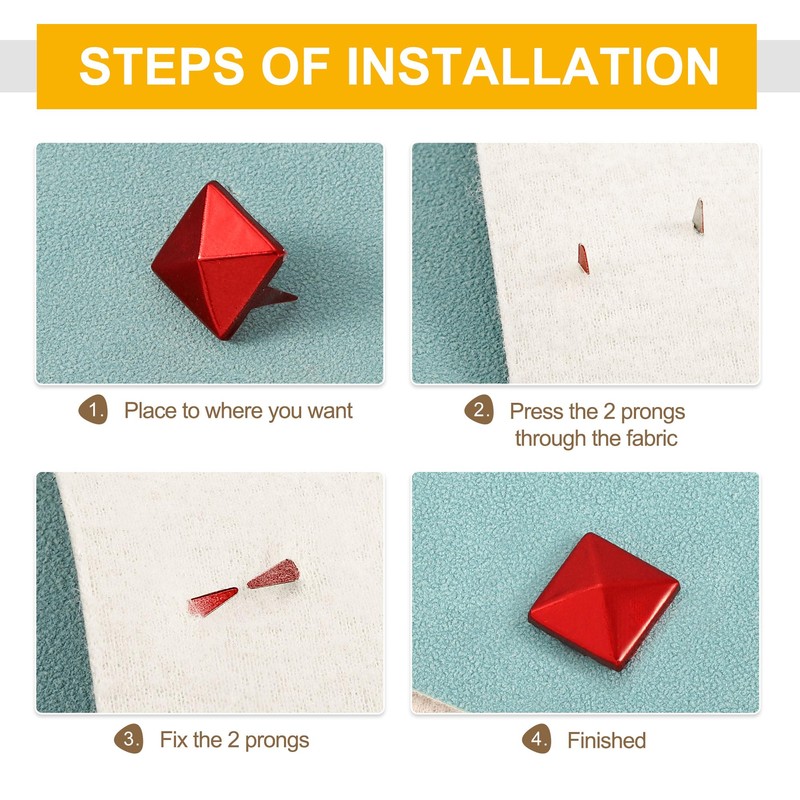 STEPS OF INSTALLATION

1. Place to where you want

2. Press the 2 prongs through the fabric

3. Fix the 2 prongs

4. Finished