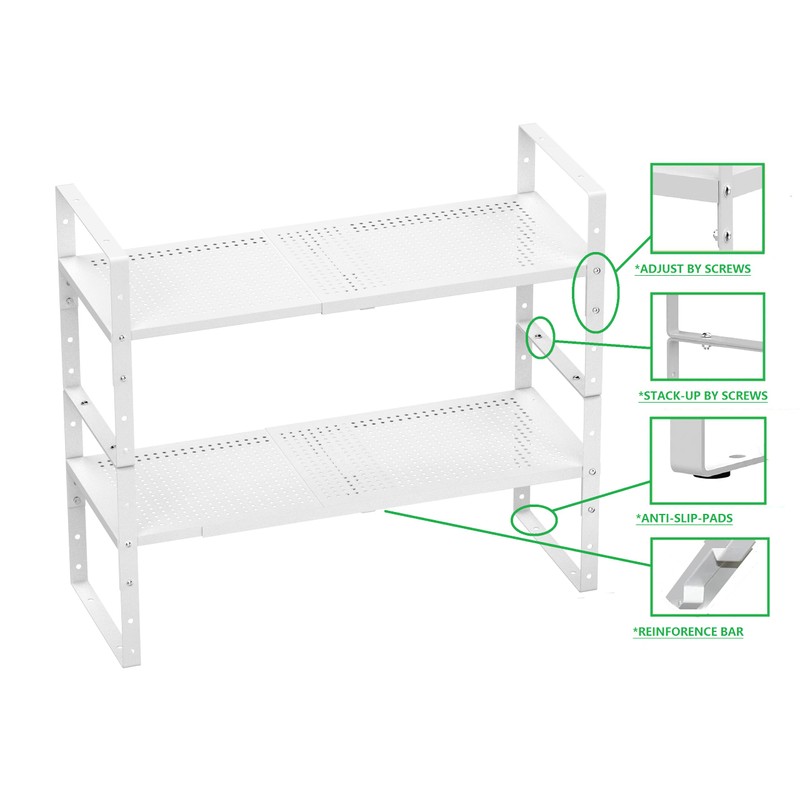 *ADJUST BY SCREWS

*STACK-UP BY SCREWS

*ANTI-SLIP-PADS

*REINFORENCE BAR