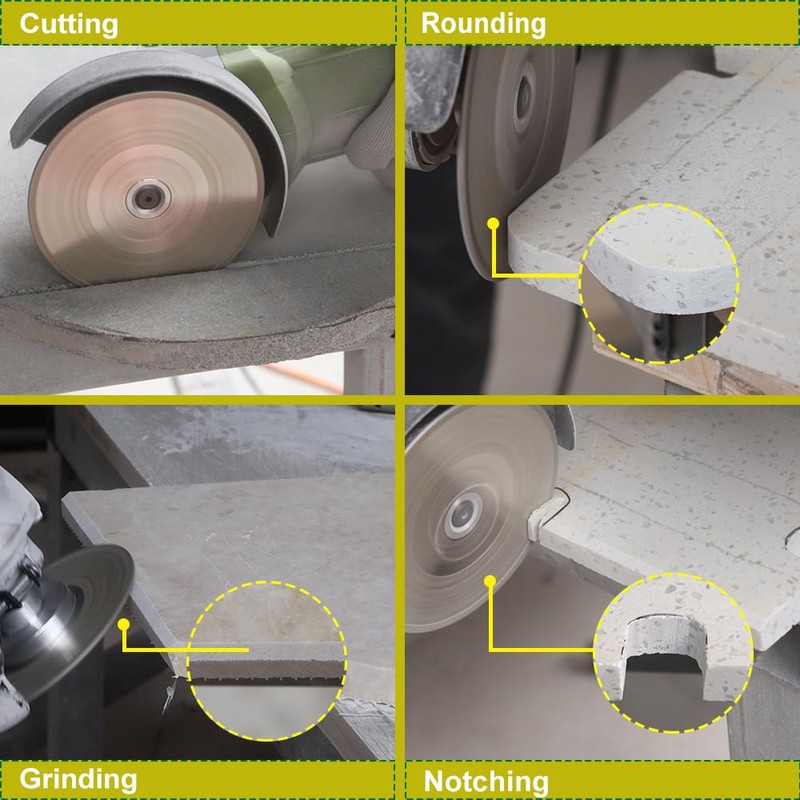 Cutting

Rounding

Grinding

Notching