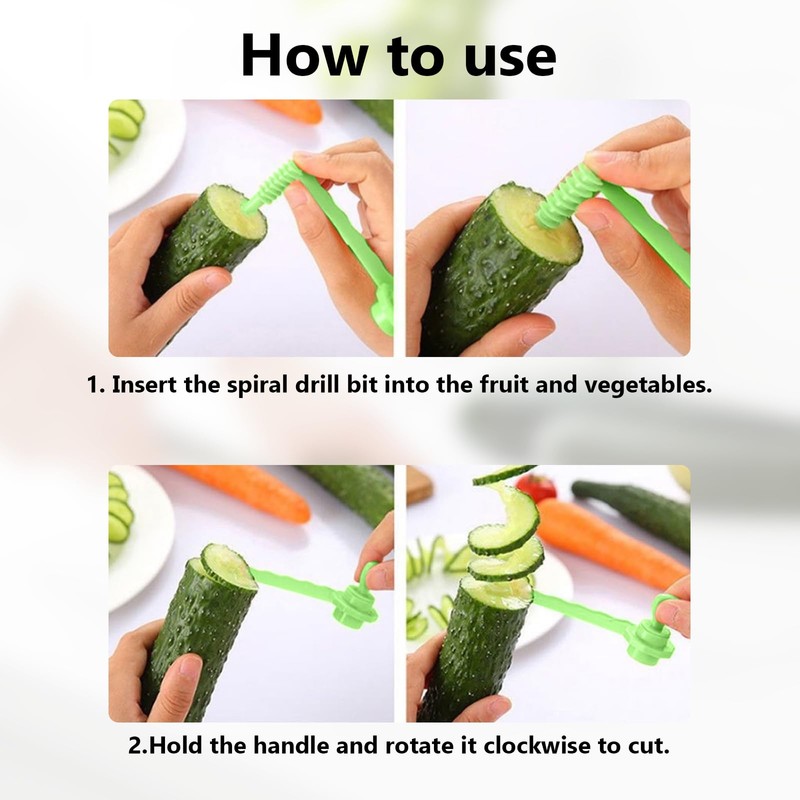 How to use

1. Insert the spiral drill bit into the fruit and vegetables.

2.Hold the handle and rotate it clockwise to cut.