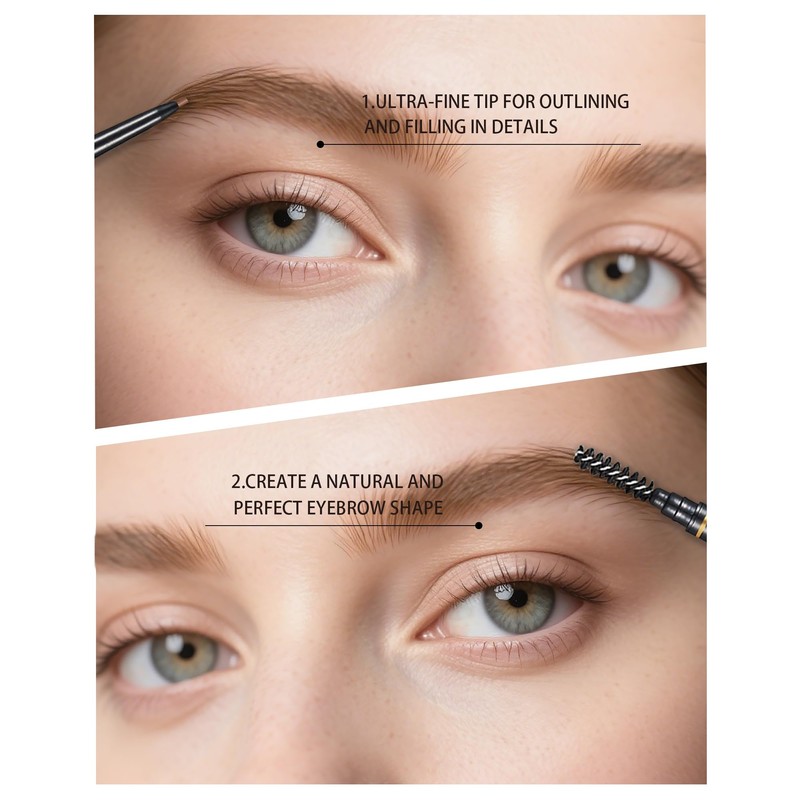 1.ULTRA-FINE TIP FOR OUTLINING AND FILLING IN DETAILS

2.CREATE A NATURAL AND PERFECT EYEBROW SHAPE