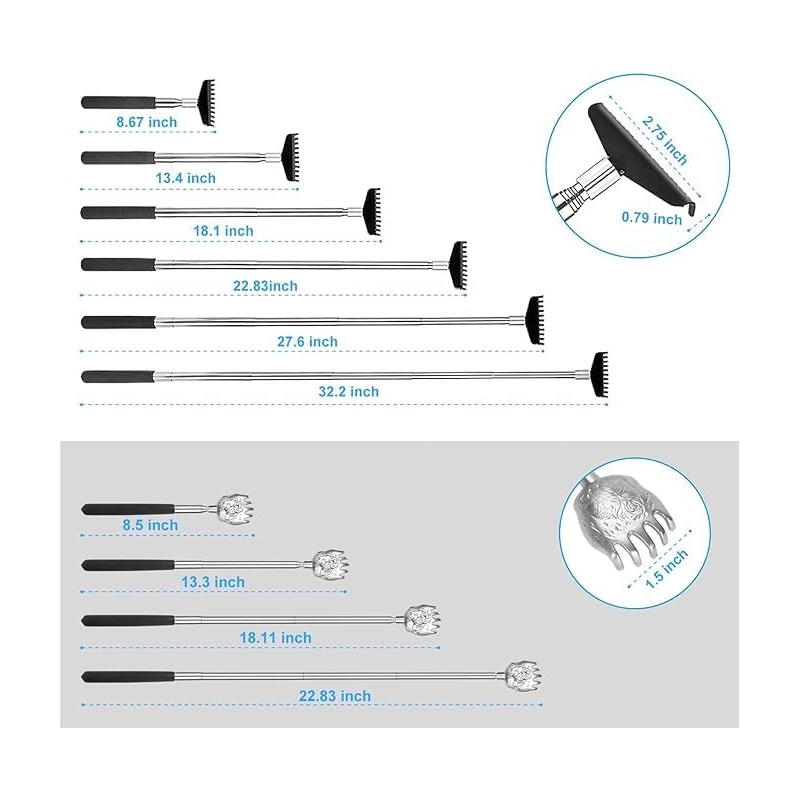 8.67 inch

13.4 inch

18.1 inch

22.83inch

27.6 inch

32.2 inch

2.75 inch

0.79 inch

8.5 inch

13.3 inch

18.11 inch

22.83 inch

1.5 inch