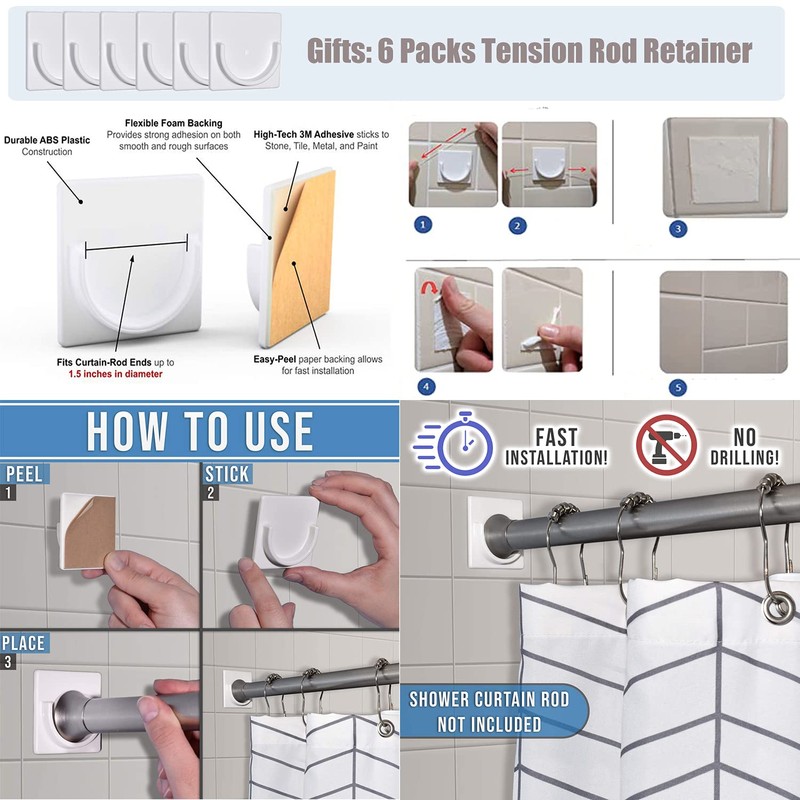 Gifts: 6 Packs Tension Rod Retainer

Durable ABS Plastic Construction

Flexible Foam Backing Provides strong adhesion on both smooth and rough surfaces

High-Tech 3M Adhesive sticks to Stone, Tile, Metal, and Paint

Fits Curtain-Rod Ends up to 1.5 inches in diameter

Easy-Peel paper backing allows for fast installation

1

2

3

4

5

HOW TO USE

PEEL
1

STICK
2

PLACE
3

FAST INSTALLATION!

NO DRILLING!

SHOWER CURTAIN ROD NOT INCLUDED