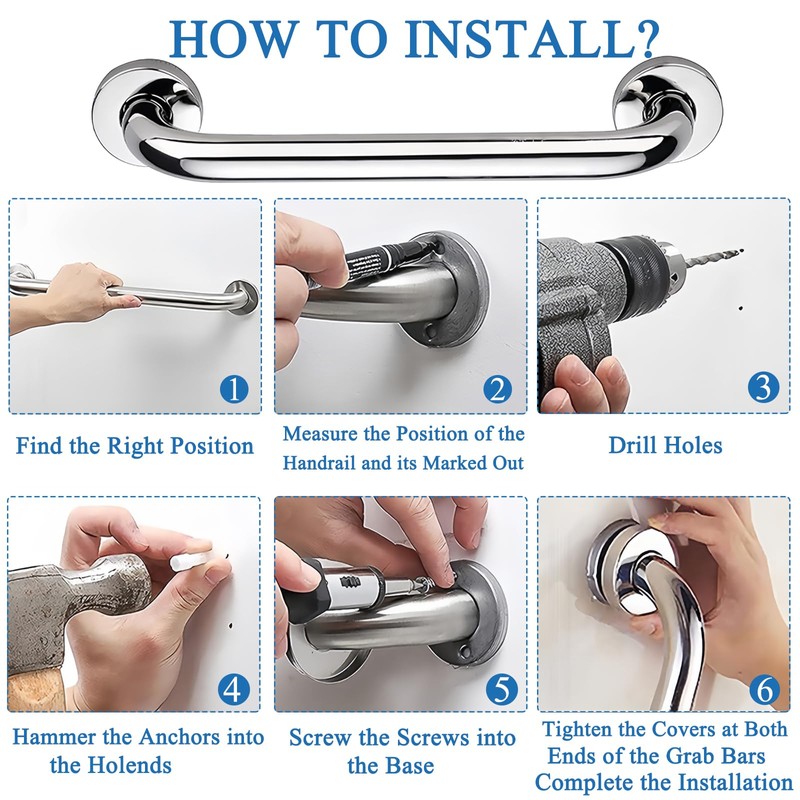 HOW TO INSTALL?

1
Find the Right Position

2
Measure the Position of the Handrail and its Marked Out

3
Drill Holes

4
Hammer the Anchors into the Holends

5
Screw the Screws into the Base

6
Tighten the Covers at Both Ends of the Grab Bars Complete the Installation