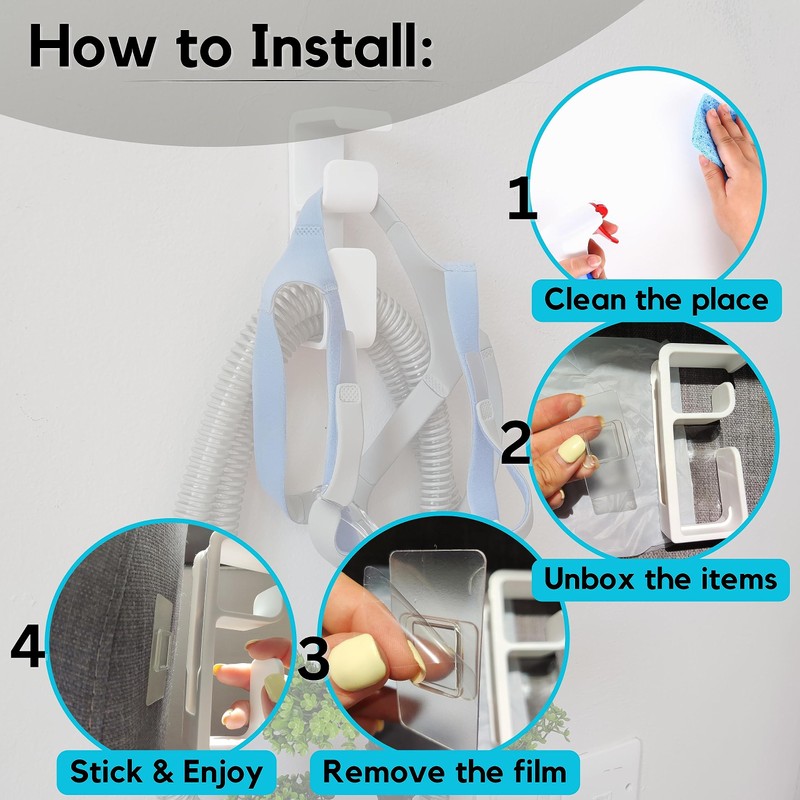 How to Install:

1
Clean the place

2
Unbox the items

3
Remove the film

4
Stick & Enjoy