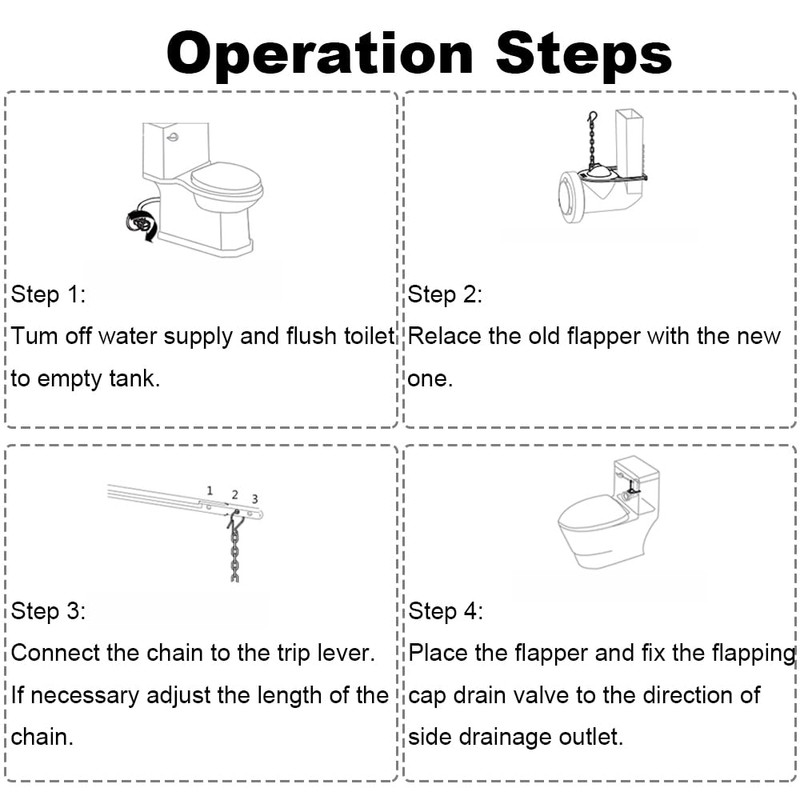 Operation Steps

Step 1:
Tum off water supply and flush toilet to empty tank.

Step 2:
Relace the old flapper with the new one.

1 2 3

Step 3:
Connect the chain to the trip lever. If necessary adjust the length of the chain.

Step 4:
Place the flapper and fix the flapping cap drain valve to the direction of side drainage outlet.