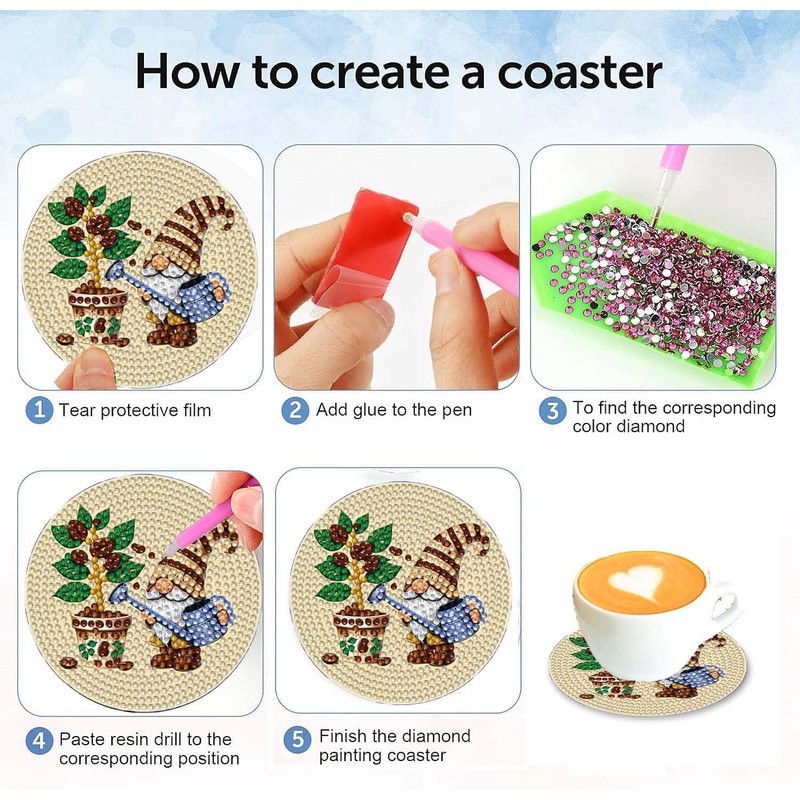 How to create a coaster

1 Tear protective film

2 Add glue to the pen

3 To find the corresponding color diamond

4 Paste resin drill to the corresponding position

5 Finish the diamond painting coaster