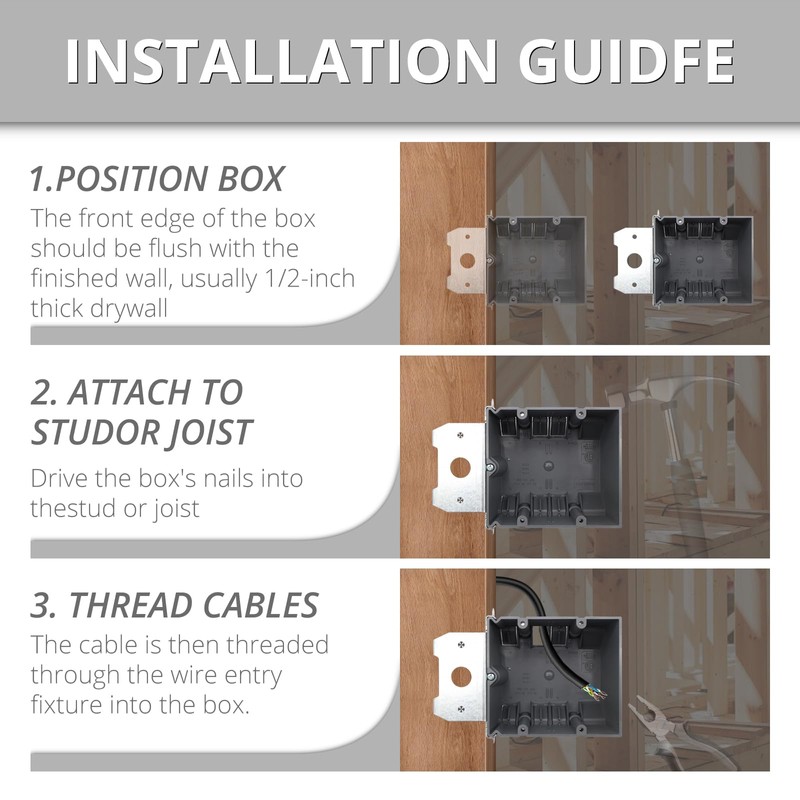 INSTALLATION GUIDFE

1.POSITION BOX
The front edge of the box should be flush with the finished wall, usually 1/2-inch thick drywall

2. ATTACH TO STUDOR JOIST
Drive the box's nails into thestud or joist

3. THREAD CABLES
The cable is then threaded through the wire entry fixture into the box.