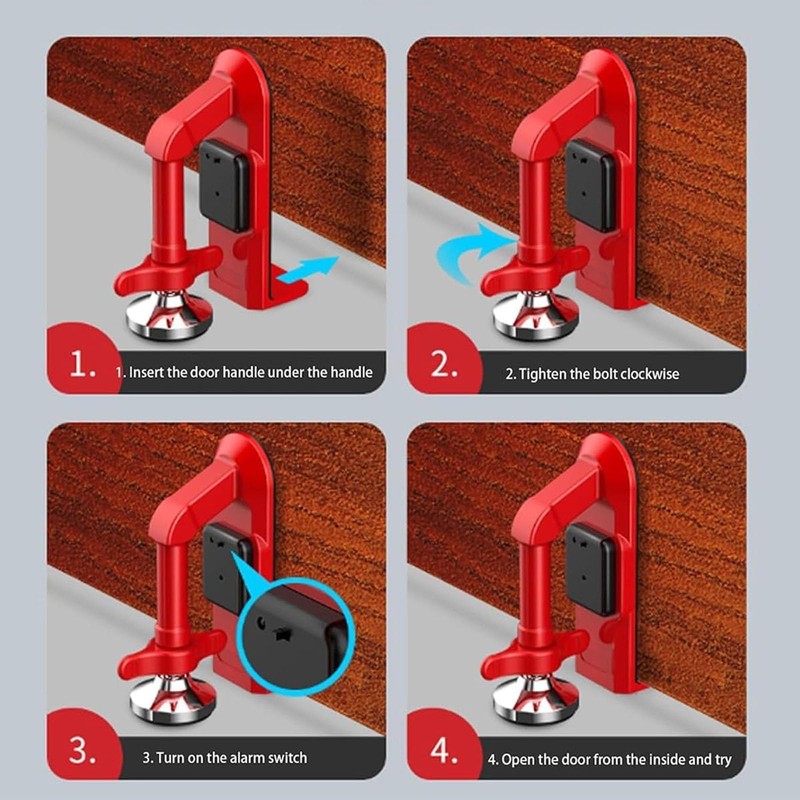 1.

1. Insert the door handle under the handle

2.

2. Tighten the bolt clockwise

3.

3. Turn on the alarm switch

4.

4. Open the door from the inside and try