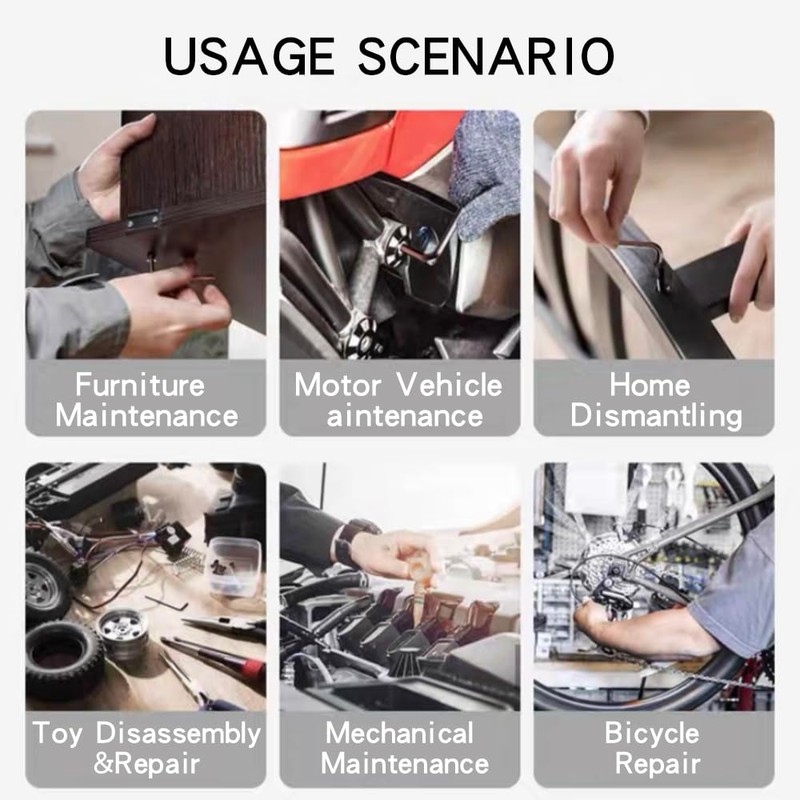 USAGE SCENARIO

Furniture Maintenance

Motor Vehicle aintenance

Home Dismantling

Toy Disassembly &Repair

Mechanical Maintenance

Bicycle Repair