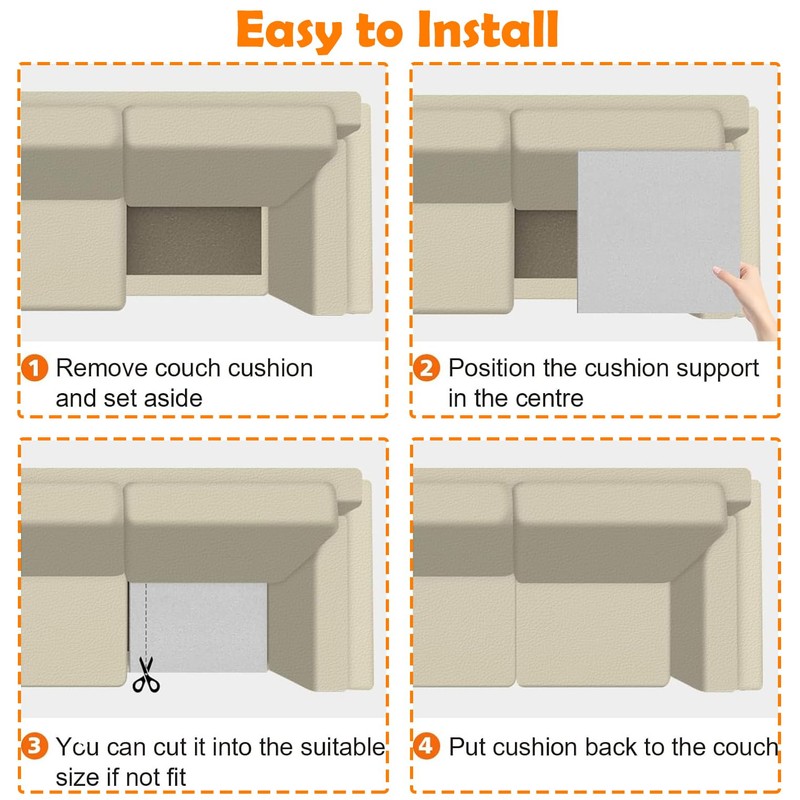 Easy to Install

1 Remove couch cushion and set aside

2 Position the cushion support in the centre

3 You can cut it into the suitable size if not fit

4 Put cushion back to the couch