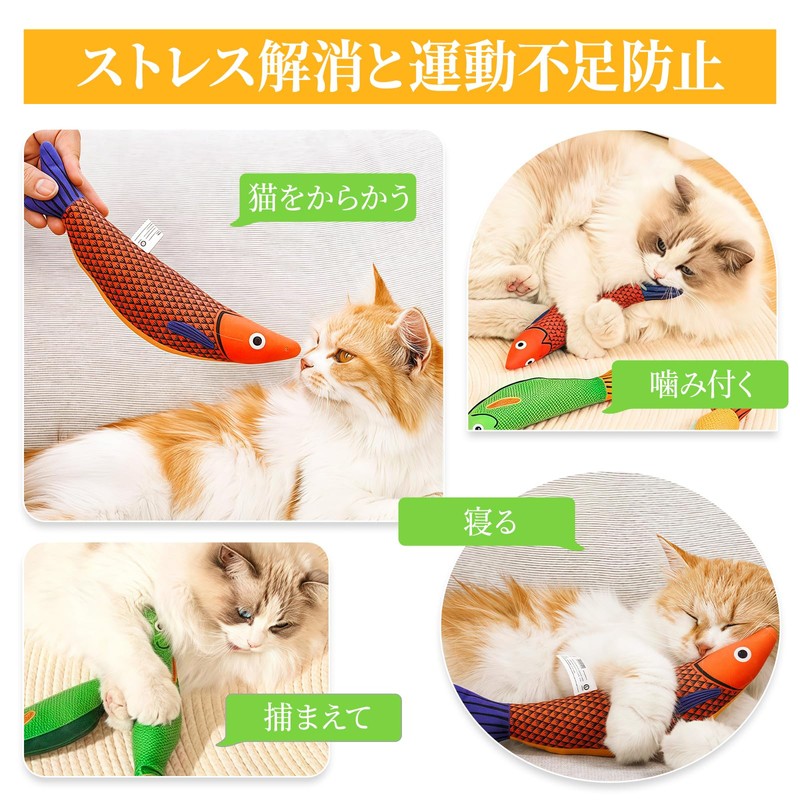 ストレス解消と運動不足防止

猫をからかう

噛み付く

寝る

捕まえて