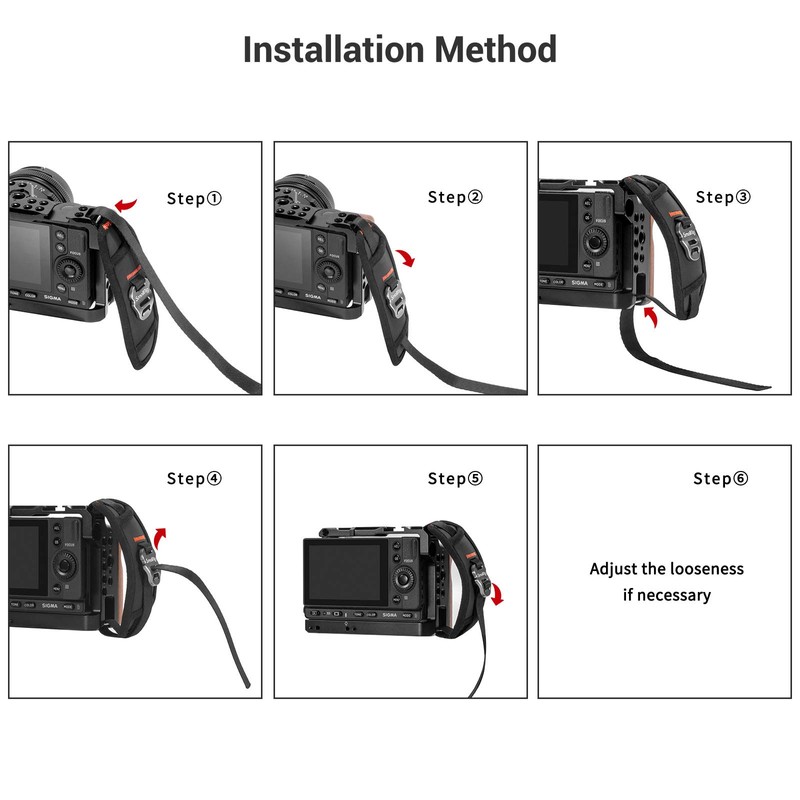 Installation Method

Step①

SIGMA

Step②

SIGMA

Step③

SIGMA

Step④

SIGMA

Step⑤

Step⑥

Adjust the looseness if necessary