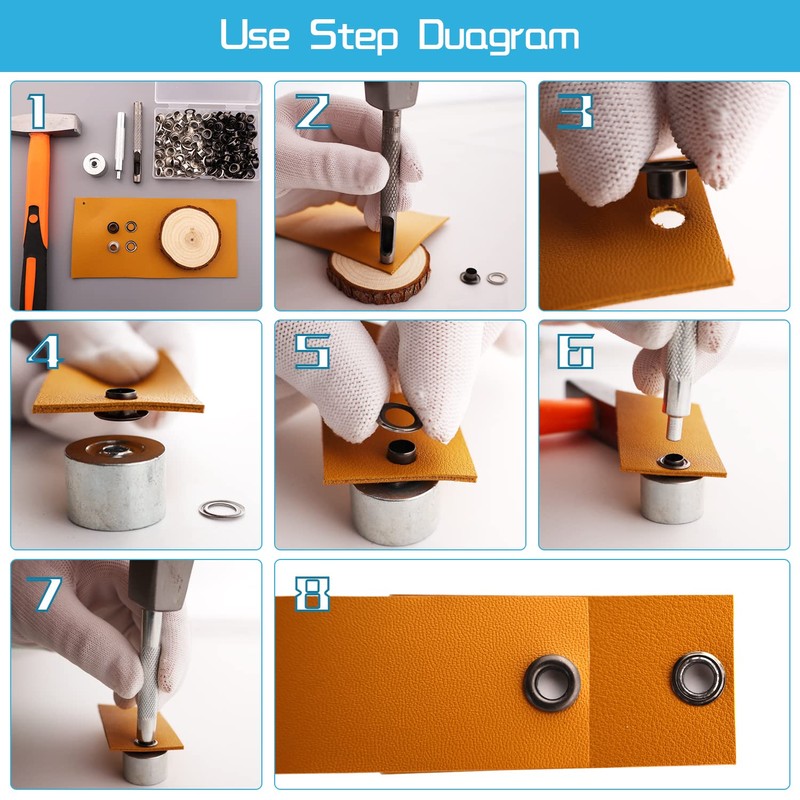 Use Step Duagram

1

2

3

4

5

6

7

8