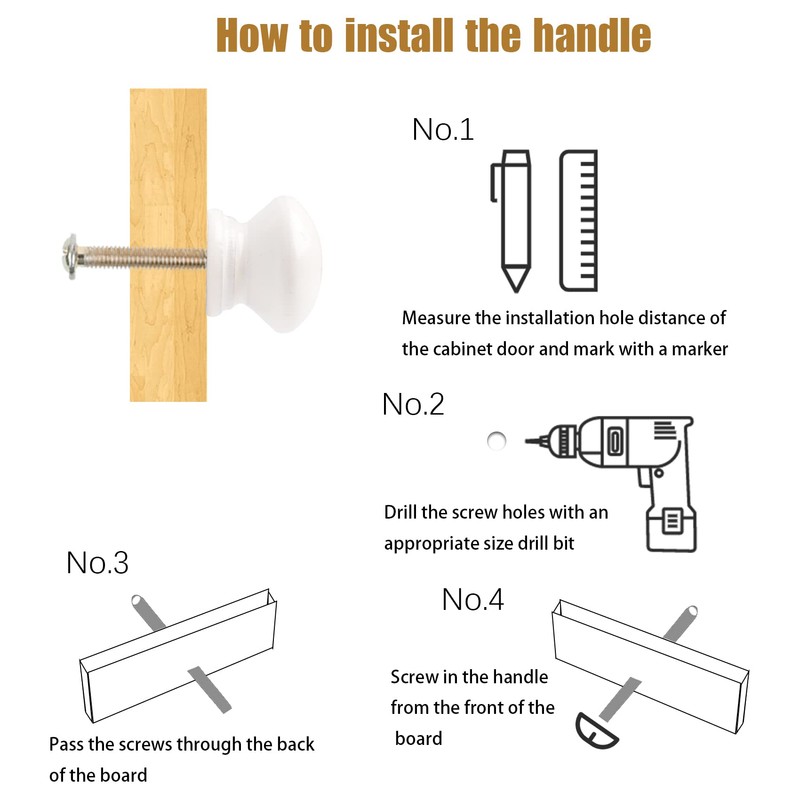 How to install the handle

No.1

Measure the installation hole distance of the cabinet door and mark with a marker

No.2

Drill the screw holes with an appropriate size drill bit

No.3

Pass the screws through the back of the board

No.4

Screw in the handle from the front of the board