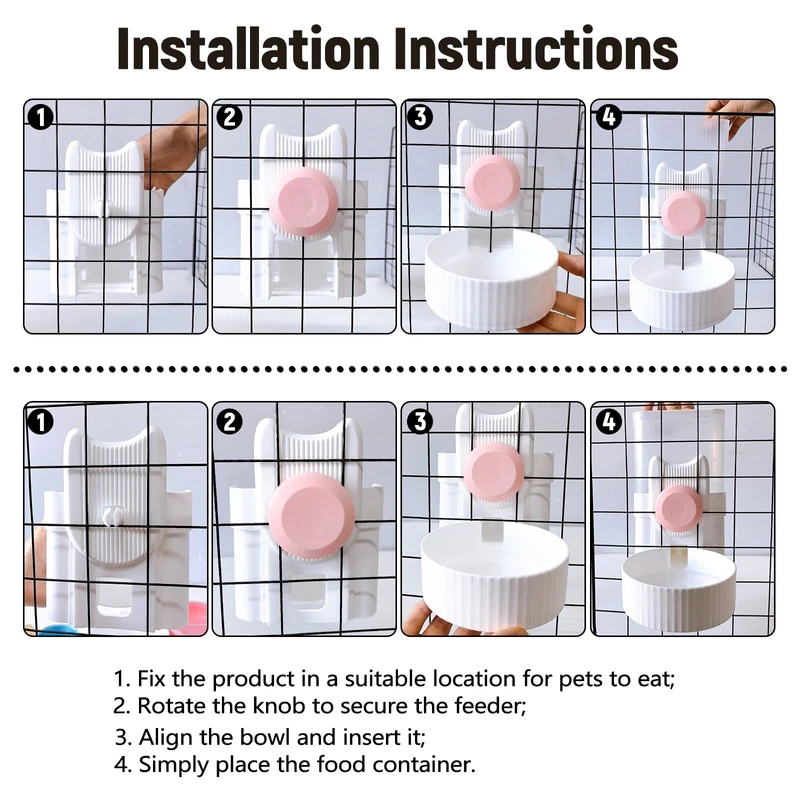 Installation Instructions

1
2
3
4

1
2
3
4

1. Fix the product in a suitable location for pets to eat;
2. Rotate the knob to secure the feeder;
3. Align the bowl and insert it;
4. Simply place the food container.