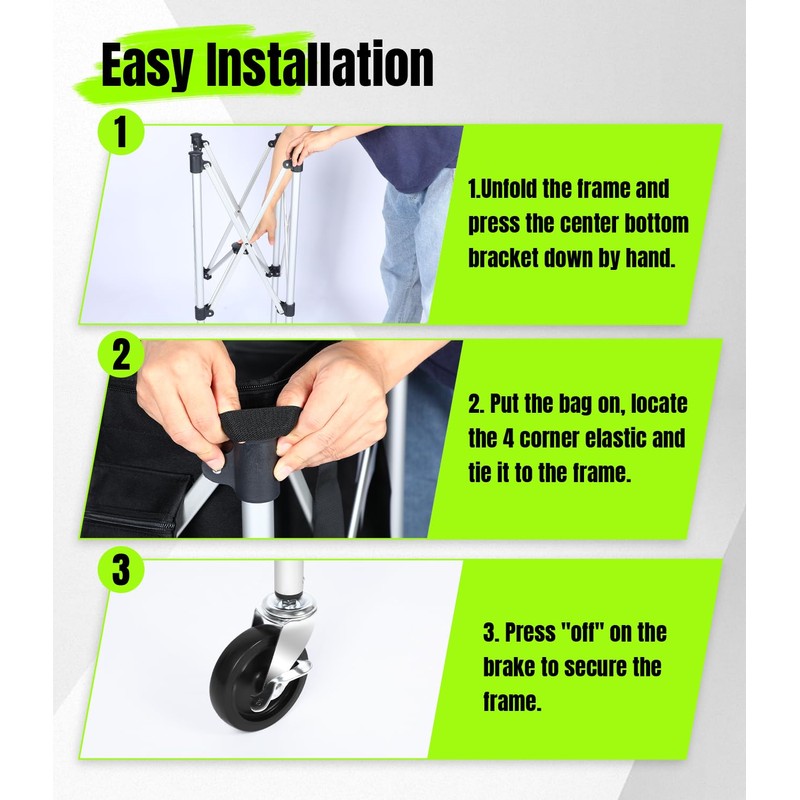 Easy Installation

1

1.Unfold the frame and press the center bottom bracket down by hand.

2

2. Put the bag on, locate the 4 corner elastic and tie it to the frame.

3

3. Press "off" on the brake to secure the frame.