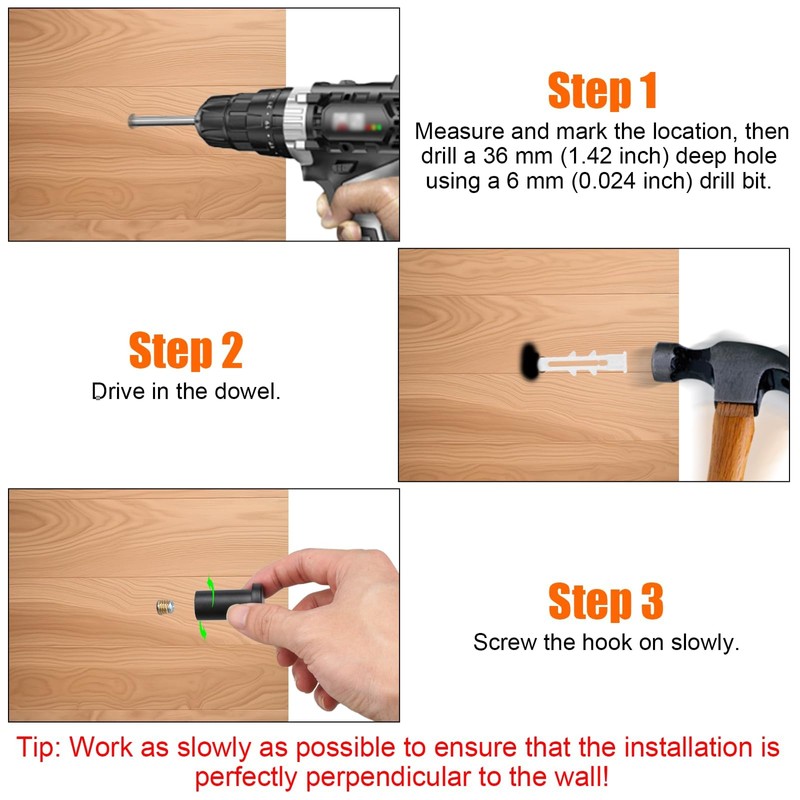 Step 1
Measure and mark the location, then drill a 36 mm (1.42 inch) deep hole using a 6 mm (0.024 inch) drill bit.

Step 2
Drive in the dowel.

Step 3
Screw the hook on slowly.

Tip: Work as slowly as possible to ensure that the installation is perfectly perpendicular to the wall!