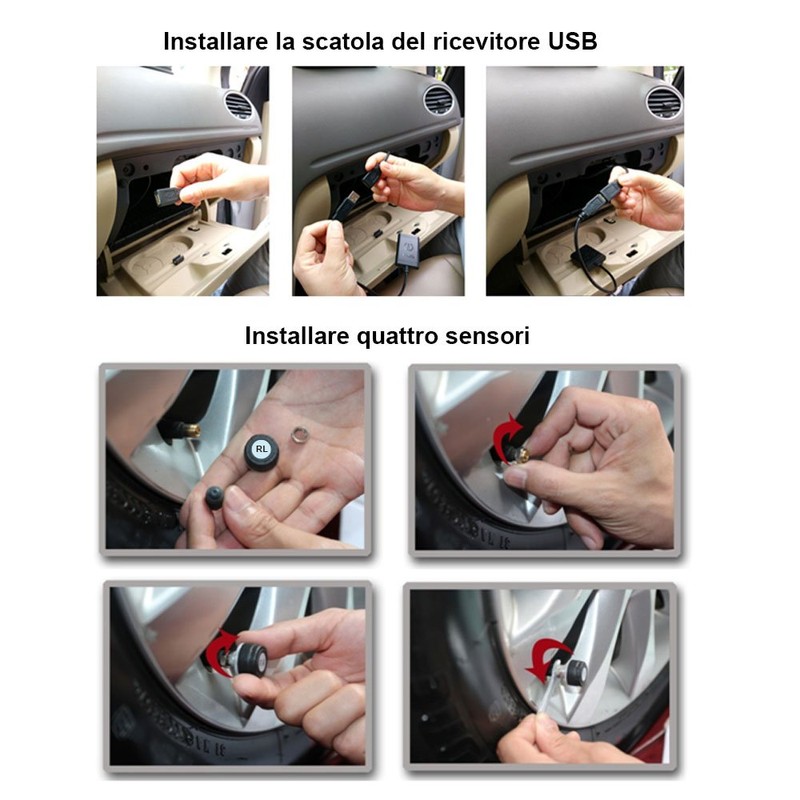 Installare la scatola del ricevitore USB

Installare quattro sensori

RL