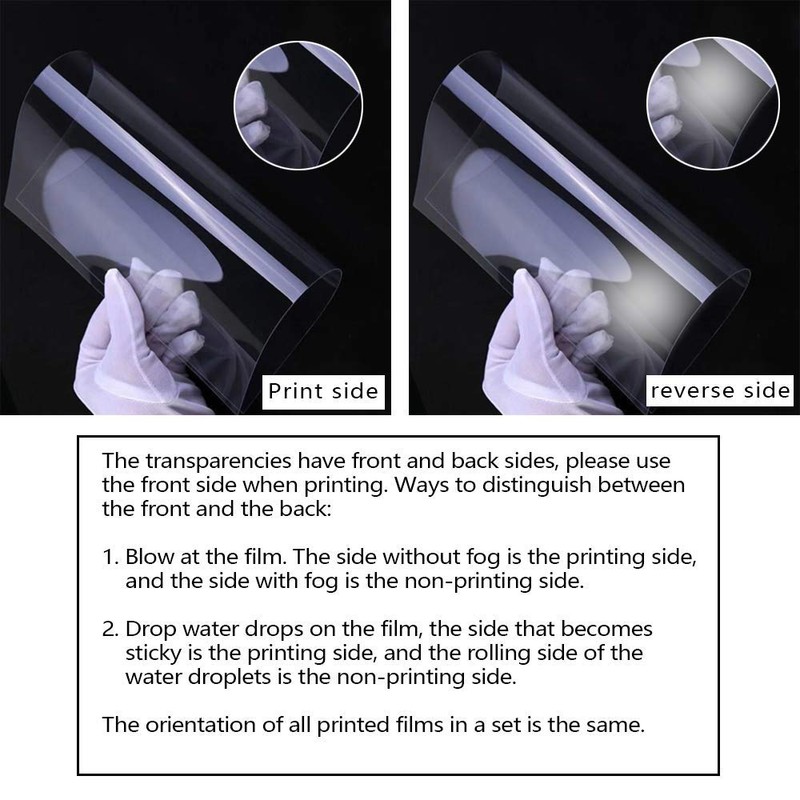 Print side

reverse side

The transparencies have front and back sides, please use the front side when printing. Ways to distinguish between the front and the back:

1. Blow at the film. The side without fog is the printing side, and the side with fog is the non-printing side.

2. Drop water drops on the film, the side that becomes sticky is the printing side, and the rolling side of the water droplets is the non-printing side.

The orientation of all printed films in a set is the same.