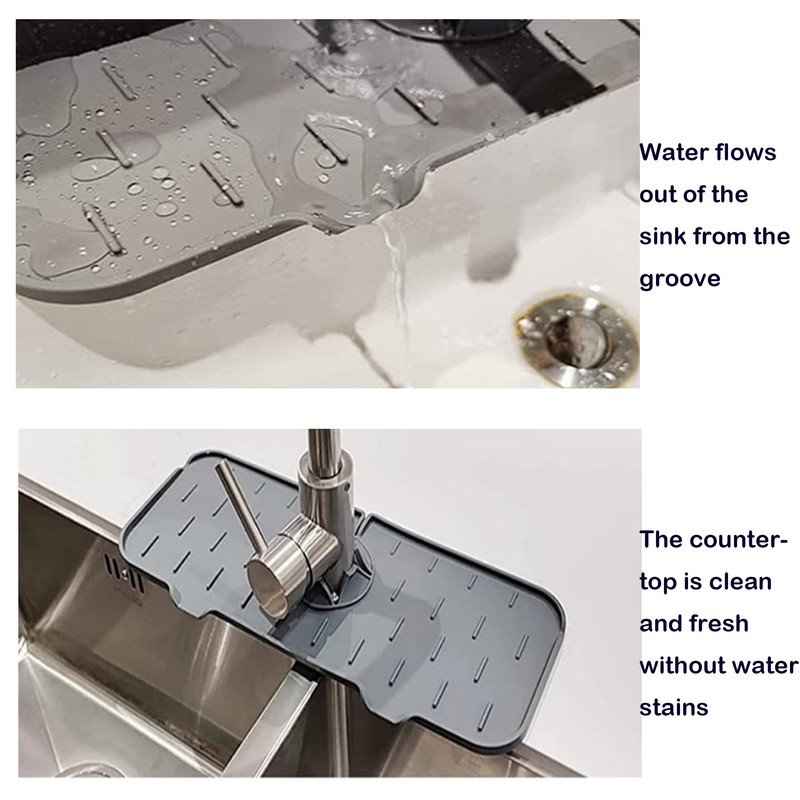 Water flows out of the sink from the groove

The countertop is clean and fresh without water stains